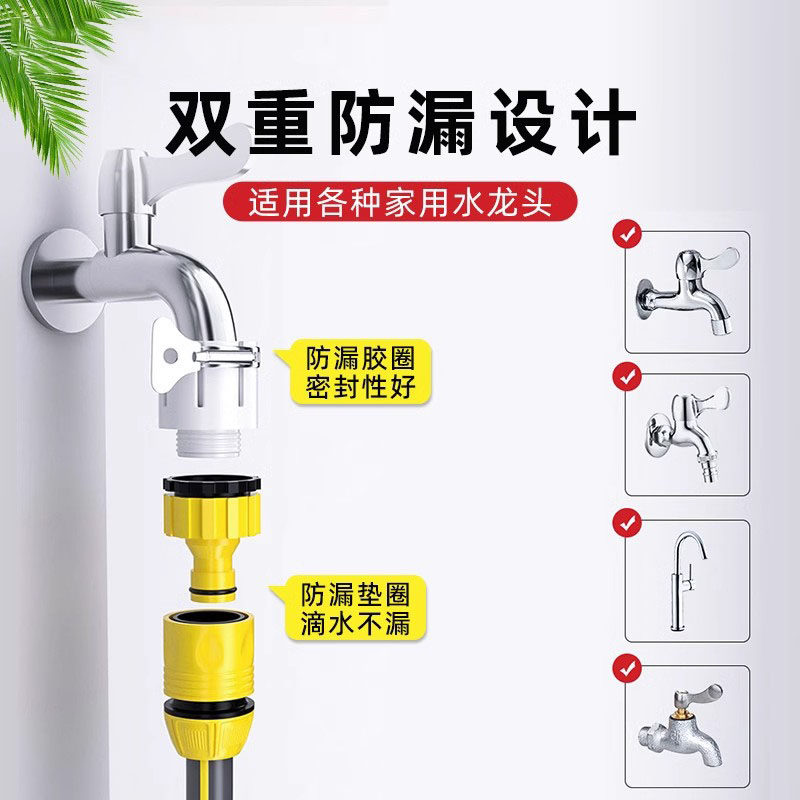 双重防漏设计

适用各种家用水龙头

防漏胶圈
密封性好

防漏垫圈
滴水不漏