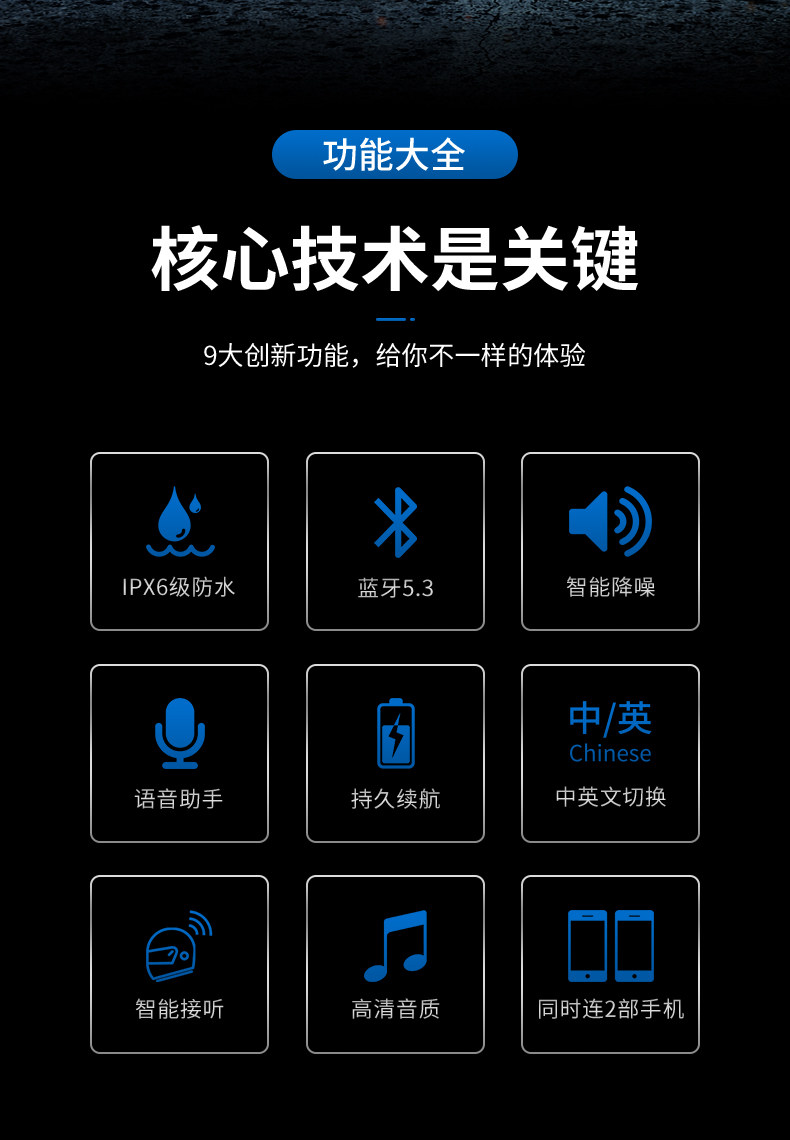 功能大全

核心技术是关键

9大创新功能，给你不一样的体验

IPX6级防水

蓝牙5.3

智能降噪

语音助手

持久续航

中/英
Chinese
中英文切换

智能接听

高清音质

同时连2部手机