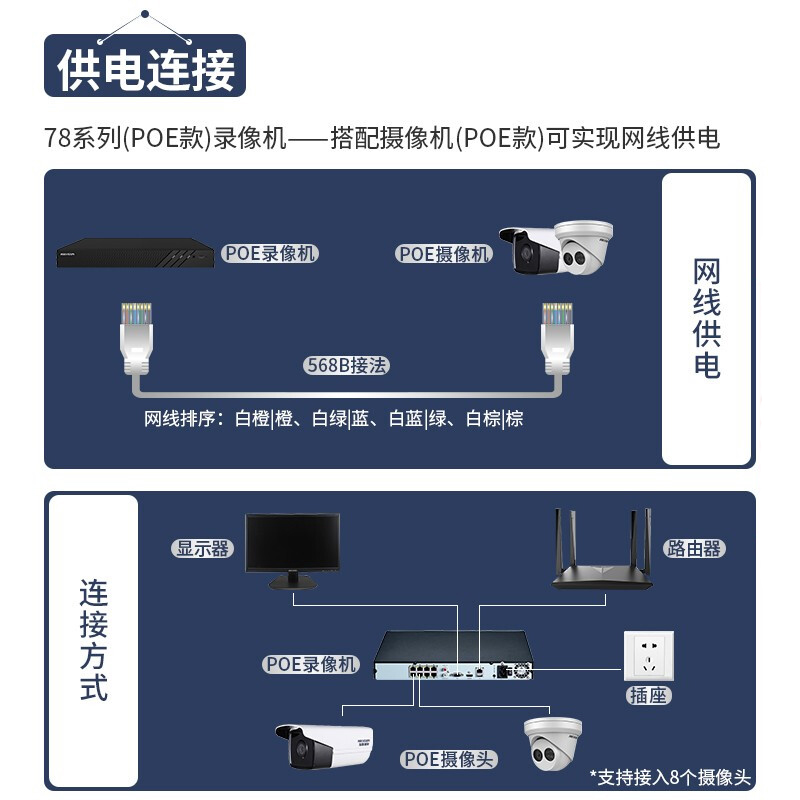 供电连接

78系列(POE款)录像机——搭配摄像机(POE款)可实现网线供电

POE录像机

POE摄像机

568B接法

网线排序：白橙|橙、白绿|蓝、白蓝|绿、白棕|棕

网线供电

连接方式

显示器

路由器

POE录像机

插座

POE摄像头

*支持接入8个摄像头