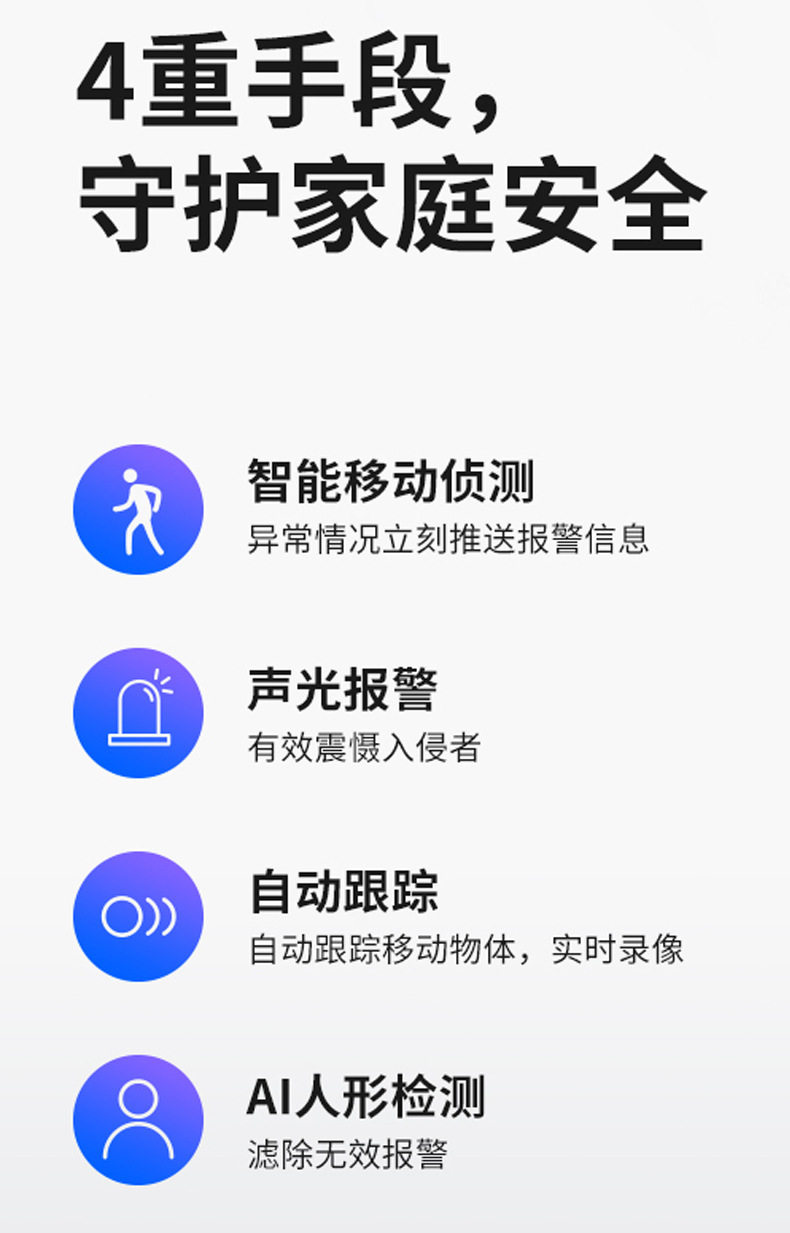 4重手段，
守护家庭安全

智能移动侦测
异常情况立刻推送报警信息

声光报警
有效震慑入侵者

自动跟踪
自动跟踪移动物体，实时录像

AI人形检测
滤除无效报警