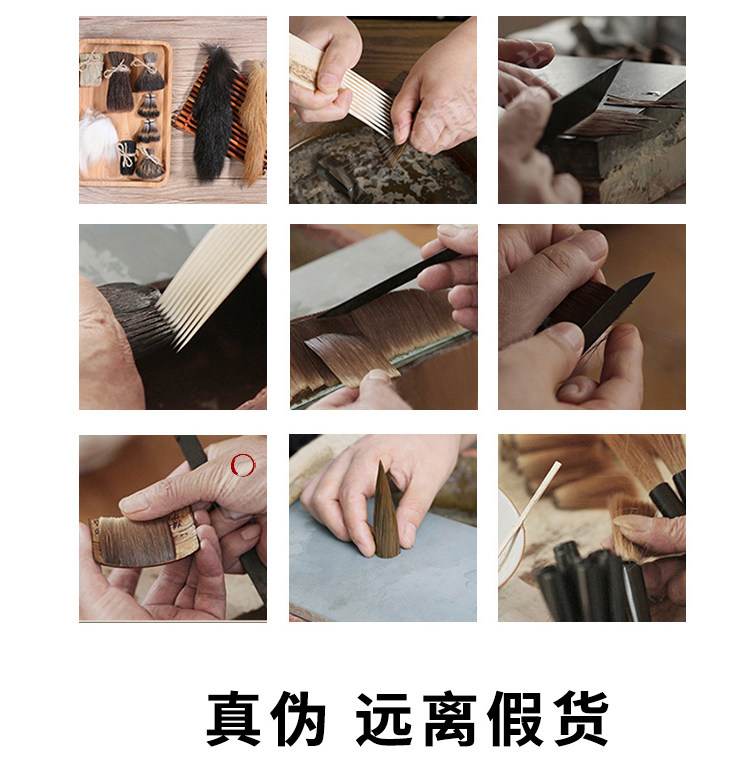 真伪 远离假货