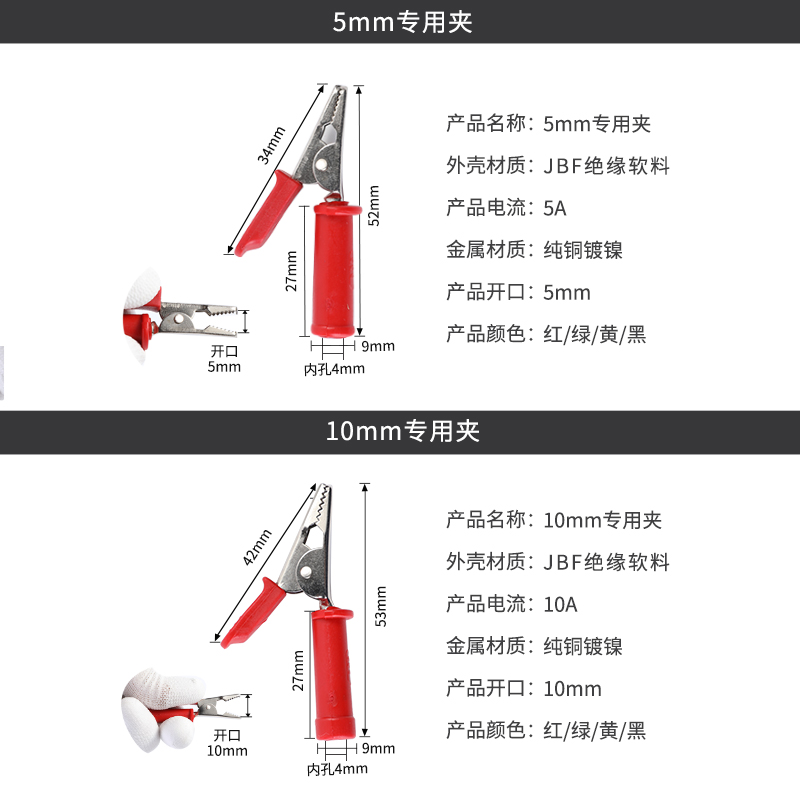 5mm专用夹

34mm
52mm
27mm
9mm
内孔4mm
开口
5mm

产品名称：5mm专用夹
外壳材质：JBF绝缘软料
产品电流：5A
金属材质：纯铜镀镍
产品开口：5mm
产品颜色：红/绿/黄/黑

10mm专用夹

42mm
53mm
27mm
9mm
内孔4mm
开口
10mm

产品名称：10mm专用夹
外壳材质：JBF绝缘软料
产品电流：10A
金属材质：纯铜镀镍
产品开口：10mm
产品颜色：红/绿/黄/黑