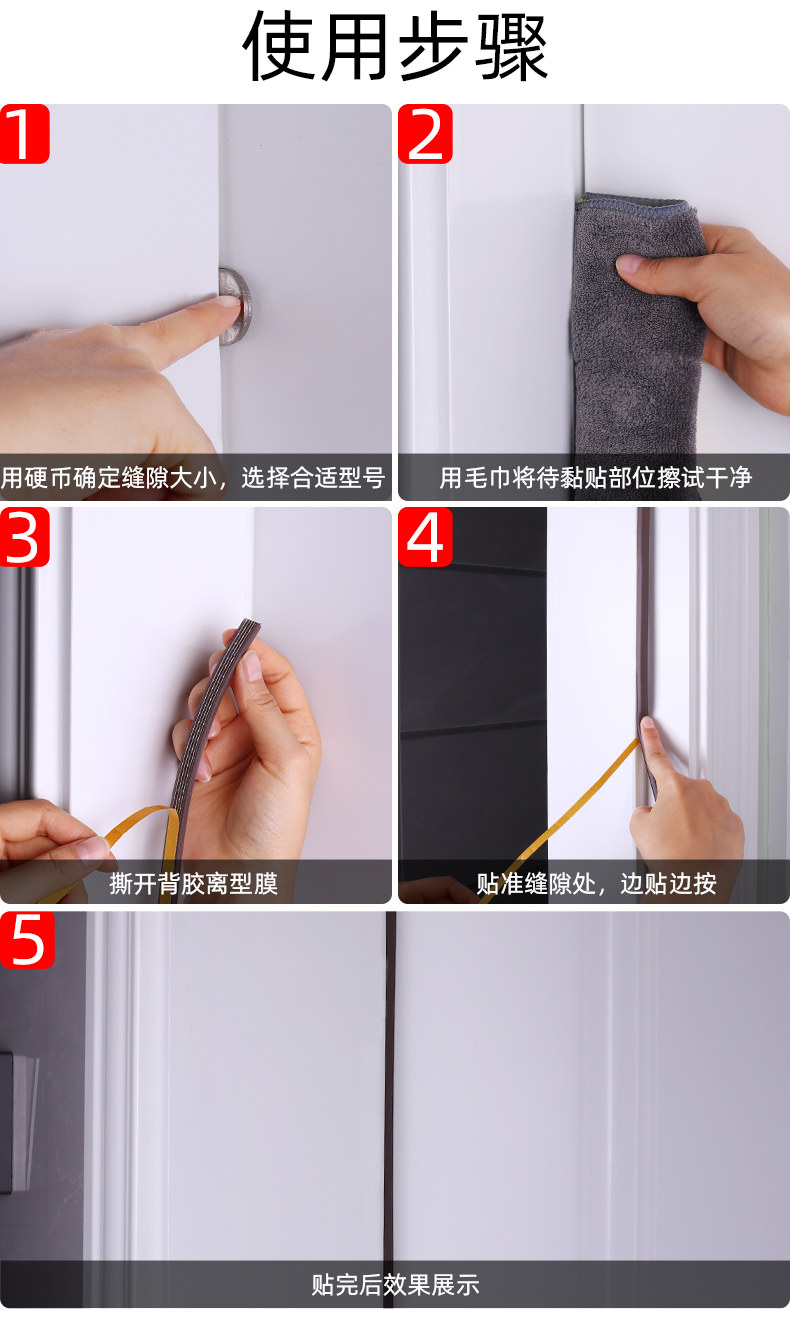 使用步骤

1
用硬币确定缝隙大小，选择合适型号

2
用毛巾将待黏贴部位擦试干净

3
撕开背胶离型膜

4
贴准缝隙处，边贴边按

5
贴完后效果展示