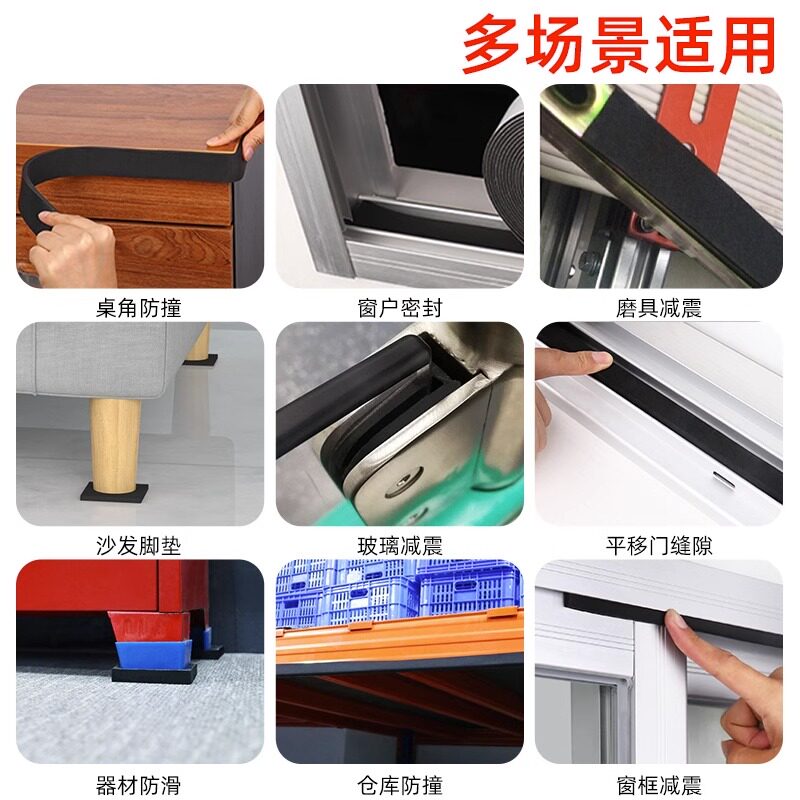 多场景适用

桌角防撞

窗户密封

磨具减震

沙发脚垫

玻璃减震

平移门缝隙

器材防滑

仓库防撞

窗框减震