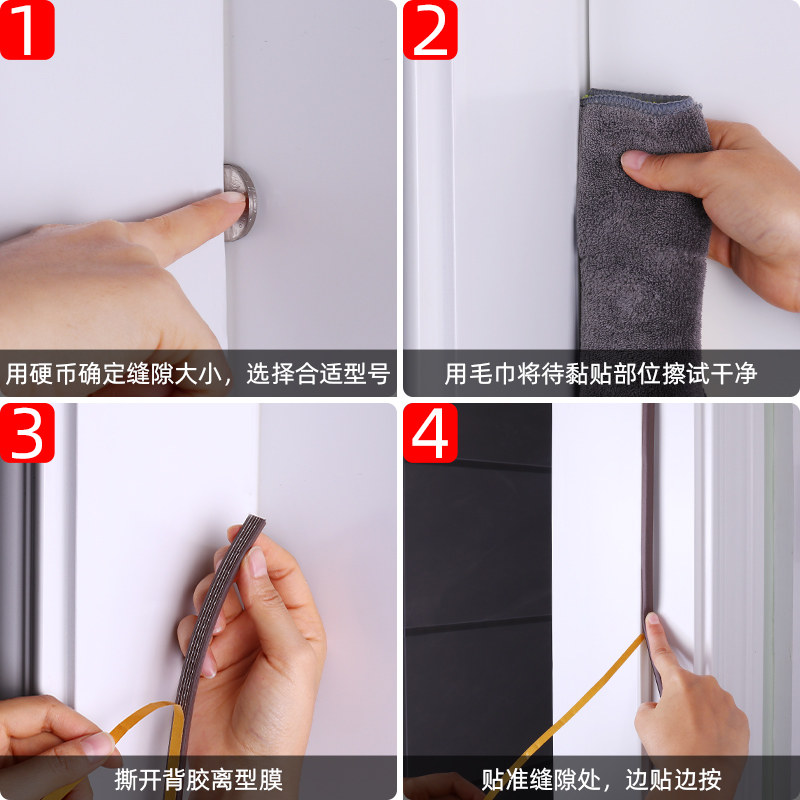 1

用硬币确定缝隙大小，选择合适型号

2

用毛巾将待黏贴部位擦试干净

3

撕开背胶离型膜

4

贴准缝隙处，边贴边按