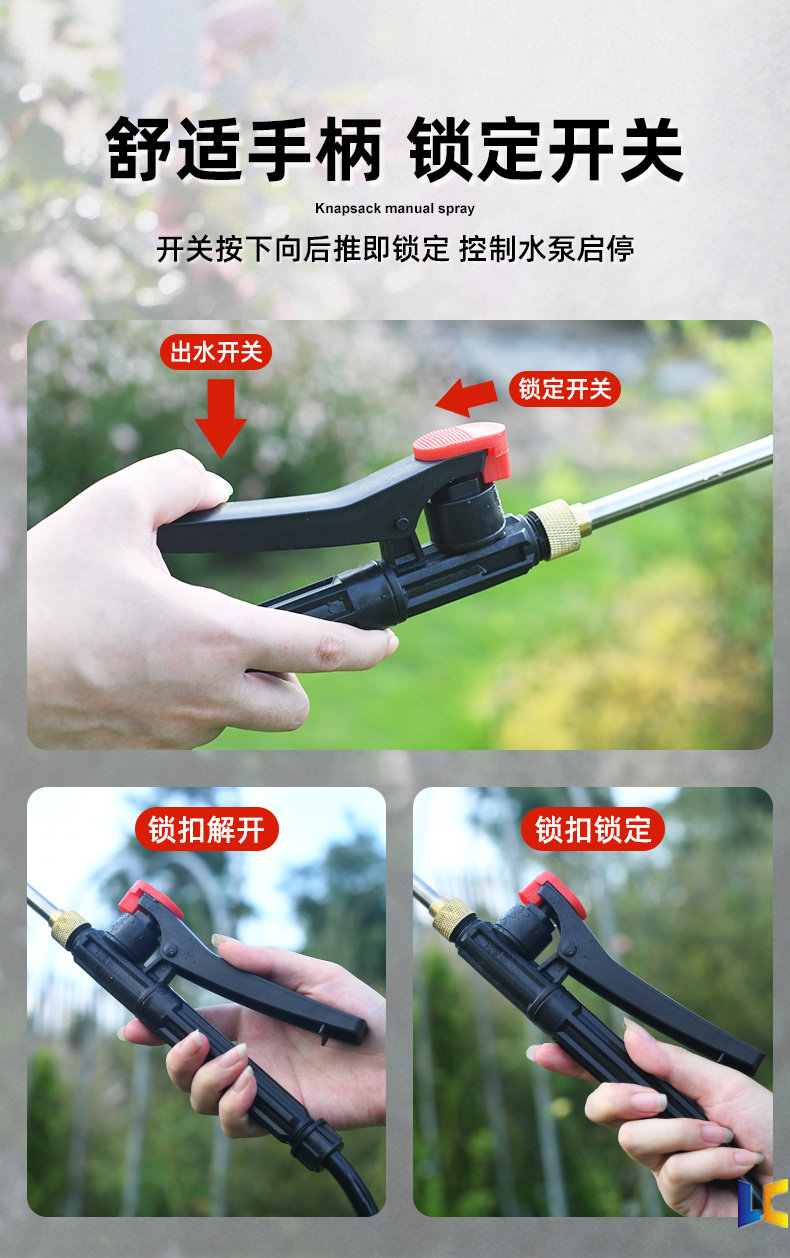 舒适手柄 锁定开关

Knapsack manual spray

开关按下向后推即锁定 控制水泵启停

出水开关

锁定开关

锁扣解开

锁扣锁定