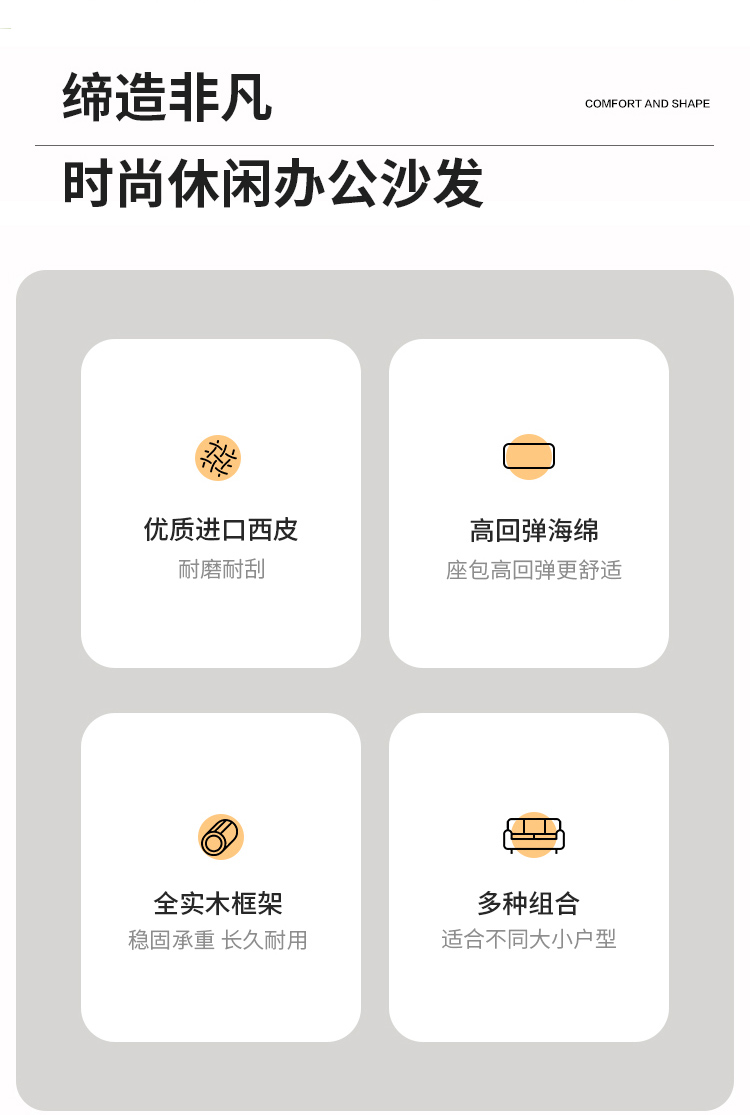 缔造非凡

COMFORT AND SHAPE

时尚休闲办公沙发

优质进口西皮
耐磨耐刮

高回弹海绵
座包高回弹更舒适

全实木框架
稳固承重 长久耐用

多种组合
适合不同大小户型