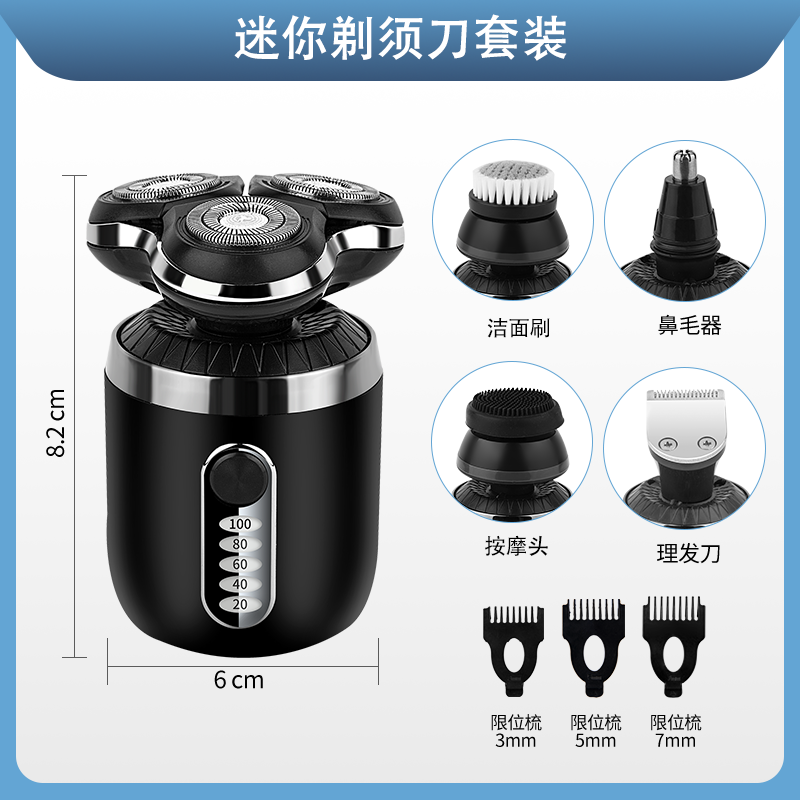 迷你剃须刀套装

8.2 cm

100
80
60
40
20

6 cm

洁面刷

鼻毛器

按摩头

理发刀

限位梳
3mm

限位梳
5mm

限位梳
7mm