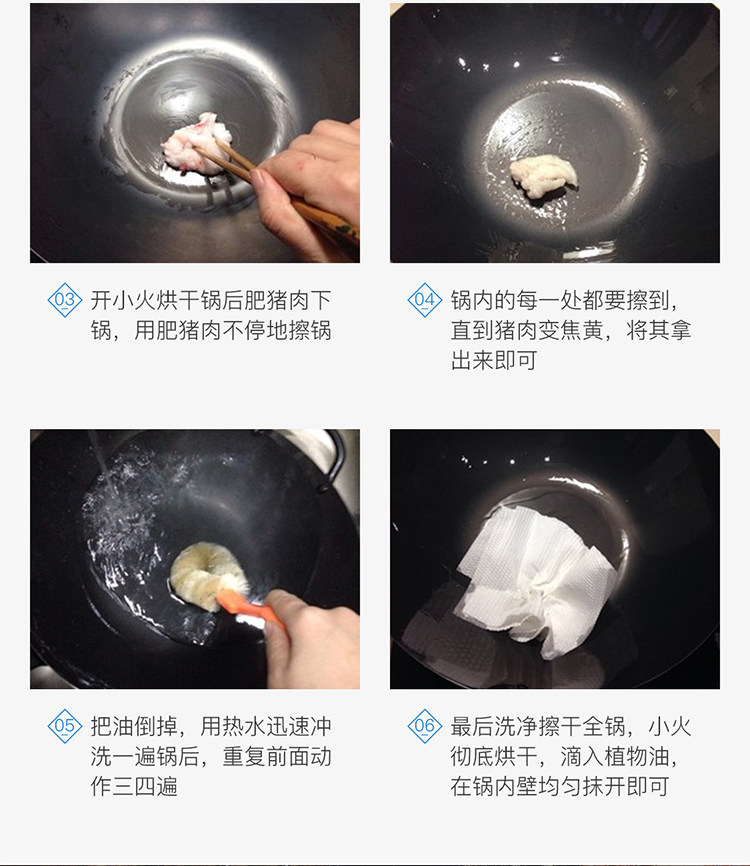 03 开小火烘干锅后肥猪肉下锅，用肥猪肉不停地擦锅

04 锅内的每一处都要擦到，直到猪肉变焦黄，将其拿出来即可

05 把油倒掉，用热水迅速冲洗一遍锅后，重复前面动作三四遍

06 最后洗净擦干全锅，小火彻底烘干，滴入植物油，在锅内壁均匀抹开即可