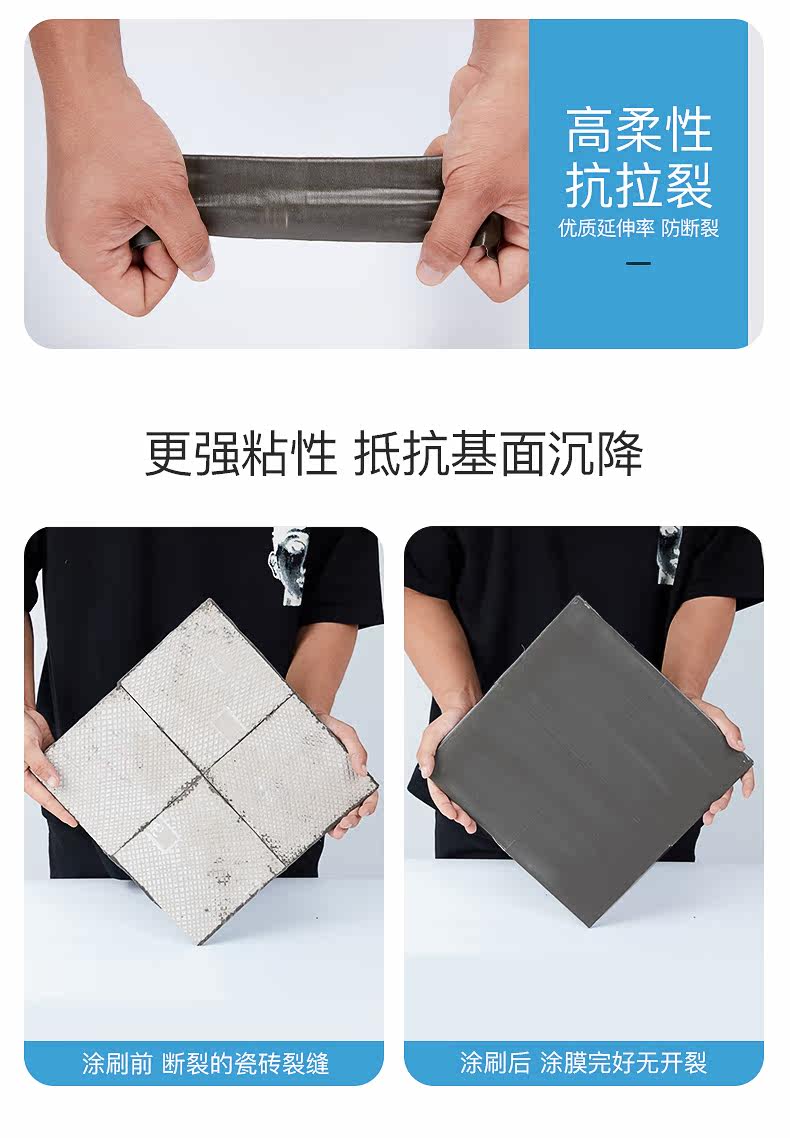 高柔性
抗拉裂
优质延伸率 防断裂

更强粘性 抵抗基面沉降

涂刷前 断裂的瓷砖裂缝

涂刷后 涂膜完好无开裂