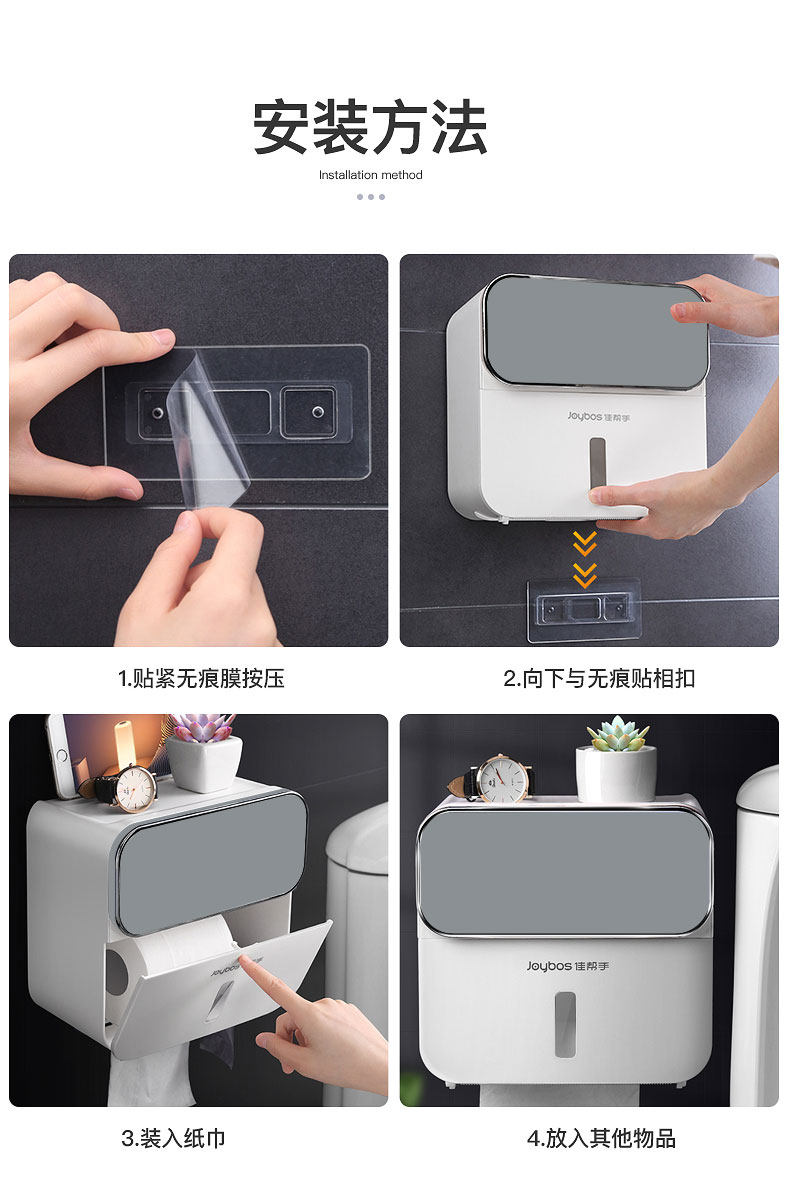 安装方法

Installation method

Joybos 佳帮手

1.贴紧无痕膜按压

2.向下与无痕贴相扣

Joybos 佳帮手

Joybos 佳帮手

3.装入纸巾

4.放入其他物品