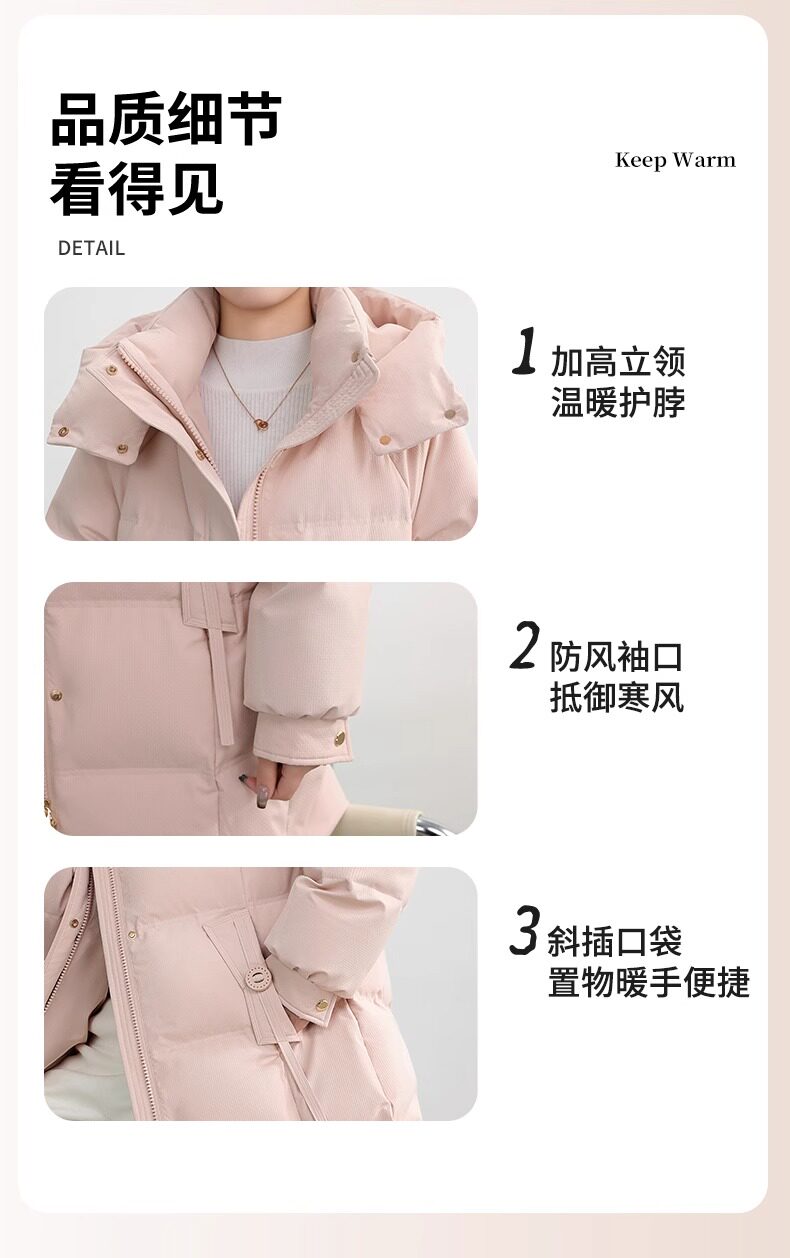 品质细节
看得见

Keep Warm

DETAIL

1 加高立领
温暖护脖

2 防风袖口
抵御寒风

3 斜插口袋
置物暖手便捷