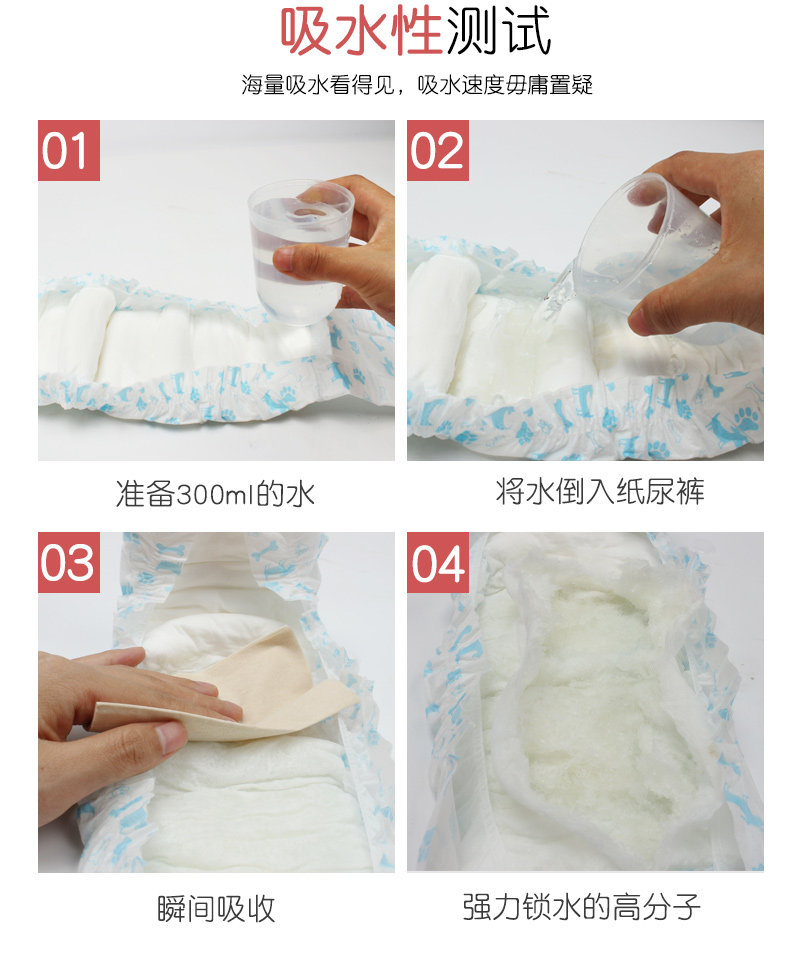 吸水性测试

海量吸水看得见，吸水速度毋庸置疑

01

准备300ml的水

02

将水倒入纸尿裤

03

瞬间吸收

04

强力锁水的高分子