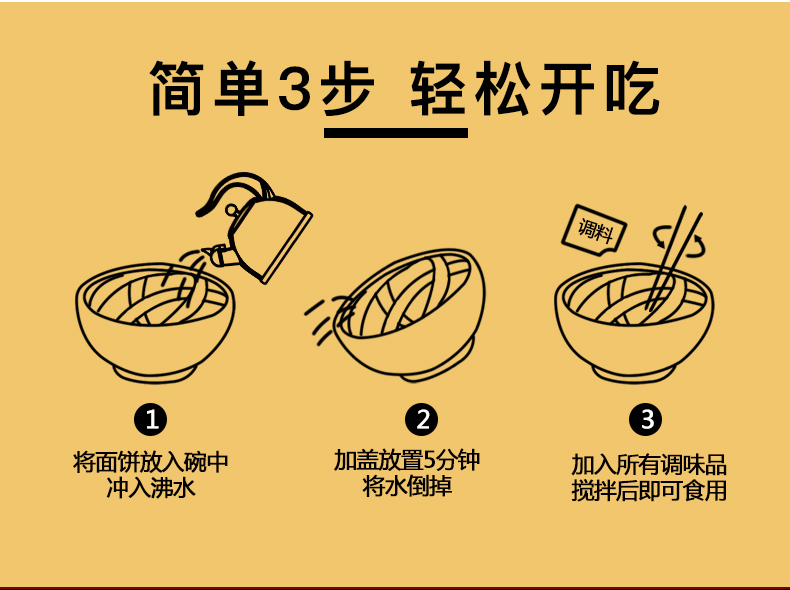 简单3步 轻松开吃

调料

1
将面饼放入碗中
冲入沸水

2
加盖放置5分钟
将水倒掉

3
加入所有调味品
搅拌后即可食用