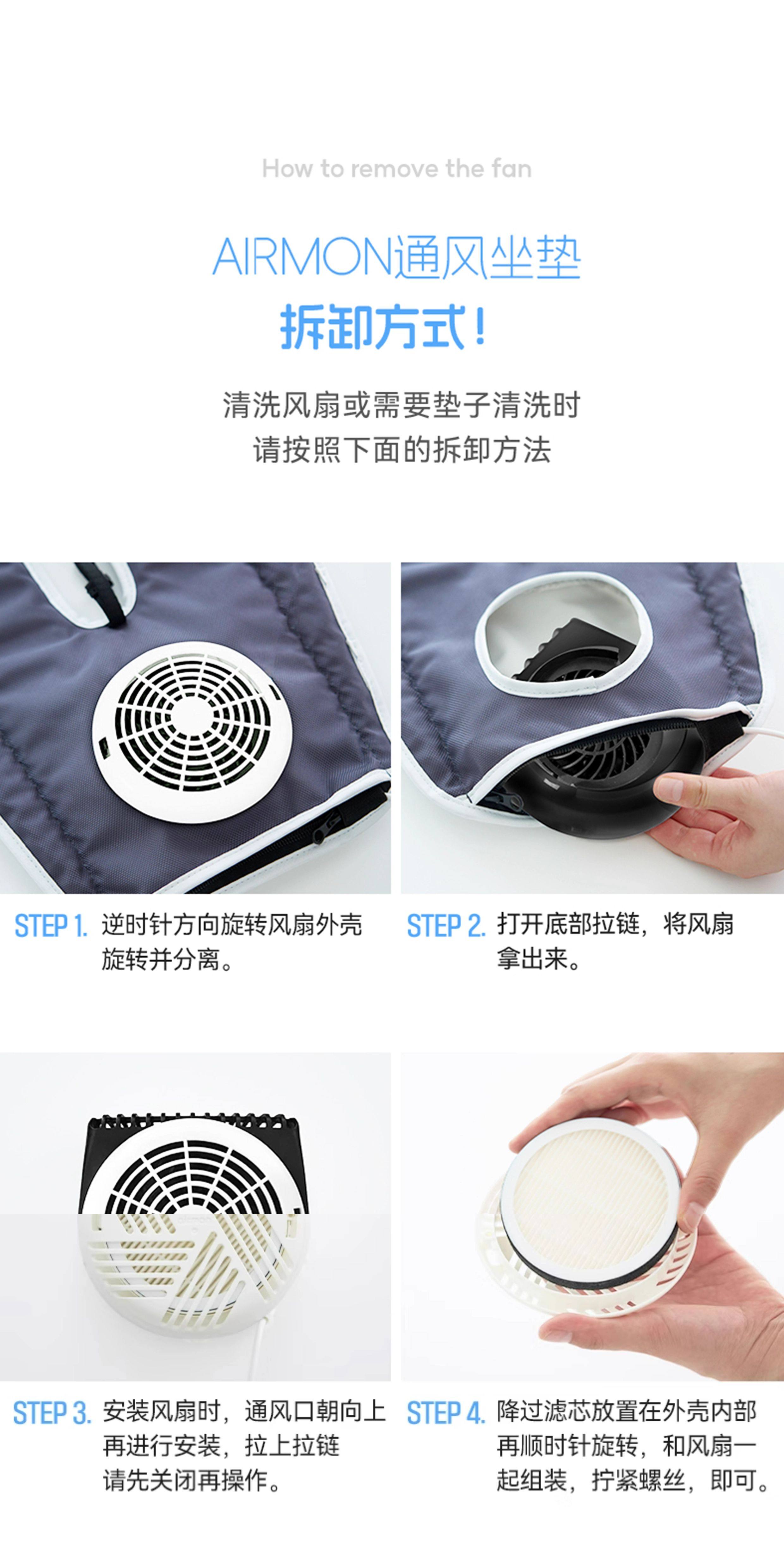 How to remove the fan

AIRMON通风坐垫
拆卸方式!

清洗风扇或需要垫子清洗时
请按照下面的拆卸方法

STEP 1. 逆时针方向旋转风扇外壳旋转并分离。

STEP 2. 打开底部拉链，将风扇拿出来。

STEP 3. 安装风扇时，通风口朝向上再进行安装，拉上拉链请先关闭再操作。

STEP 4. 降过滤芯放置在外壳内部再顺时针旋转，和风扇一起组装，拧紧螺丝，即可。