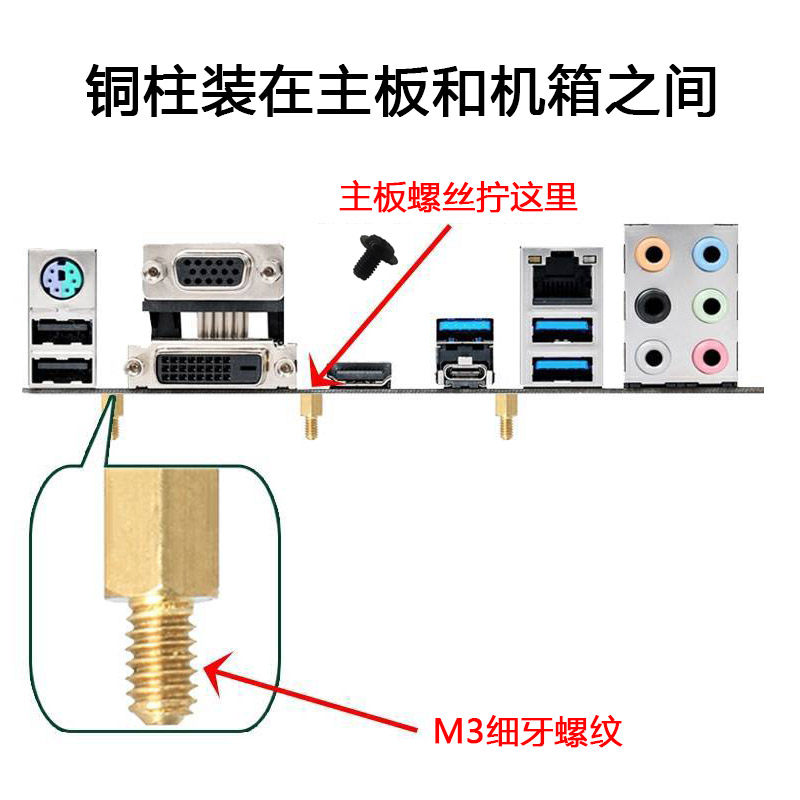 铜柱装在主板和机箱之间

主板螺丝拧这里

M3细牙螺纹