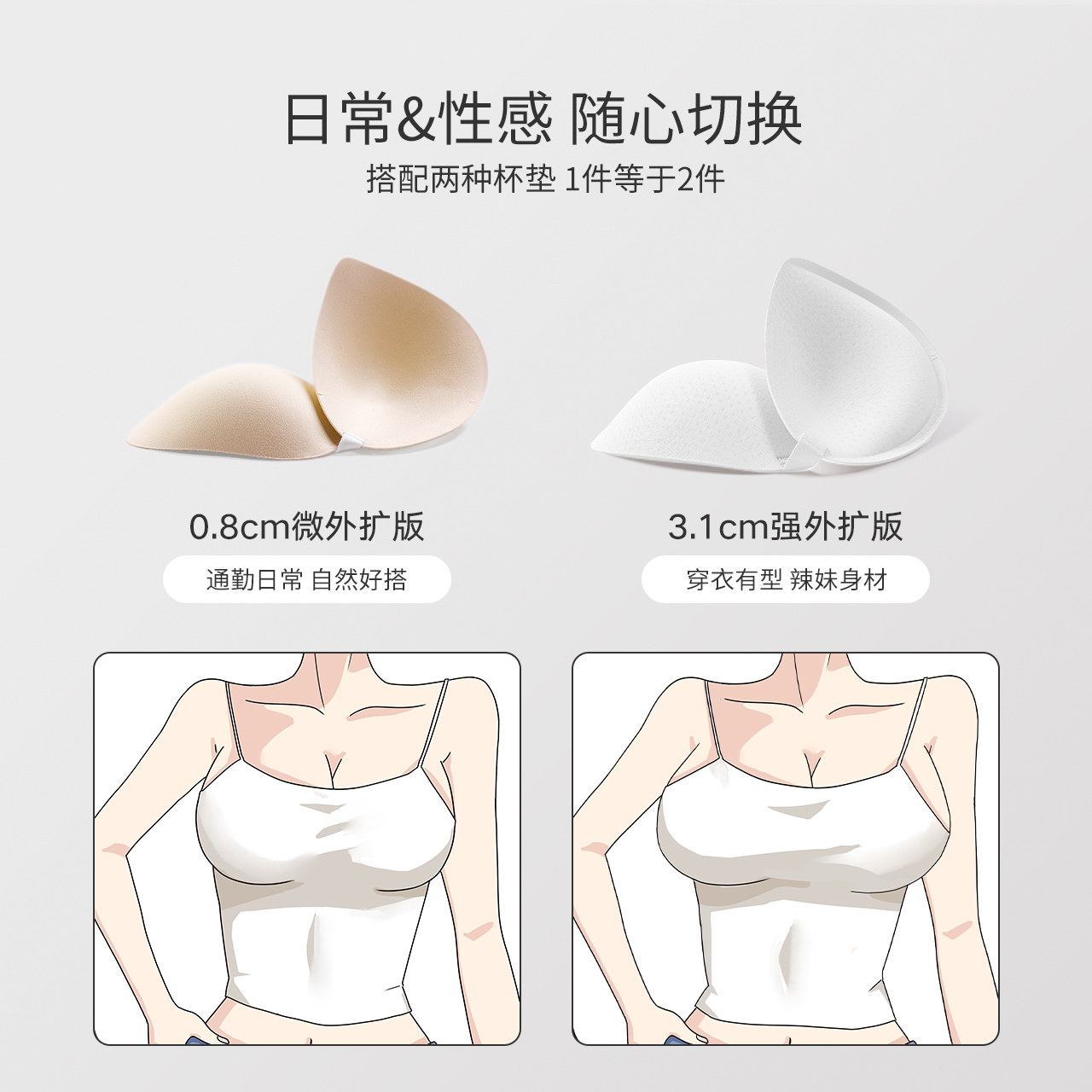 日常&性感 随心切换
搭配两种杯垫 1件等于2件

0.8cm微外扩版
通勤日常 自然好搭

3.1cm强外扩版
穿衣有型 辣妹身材