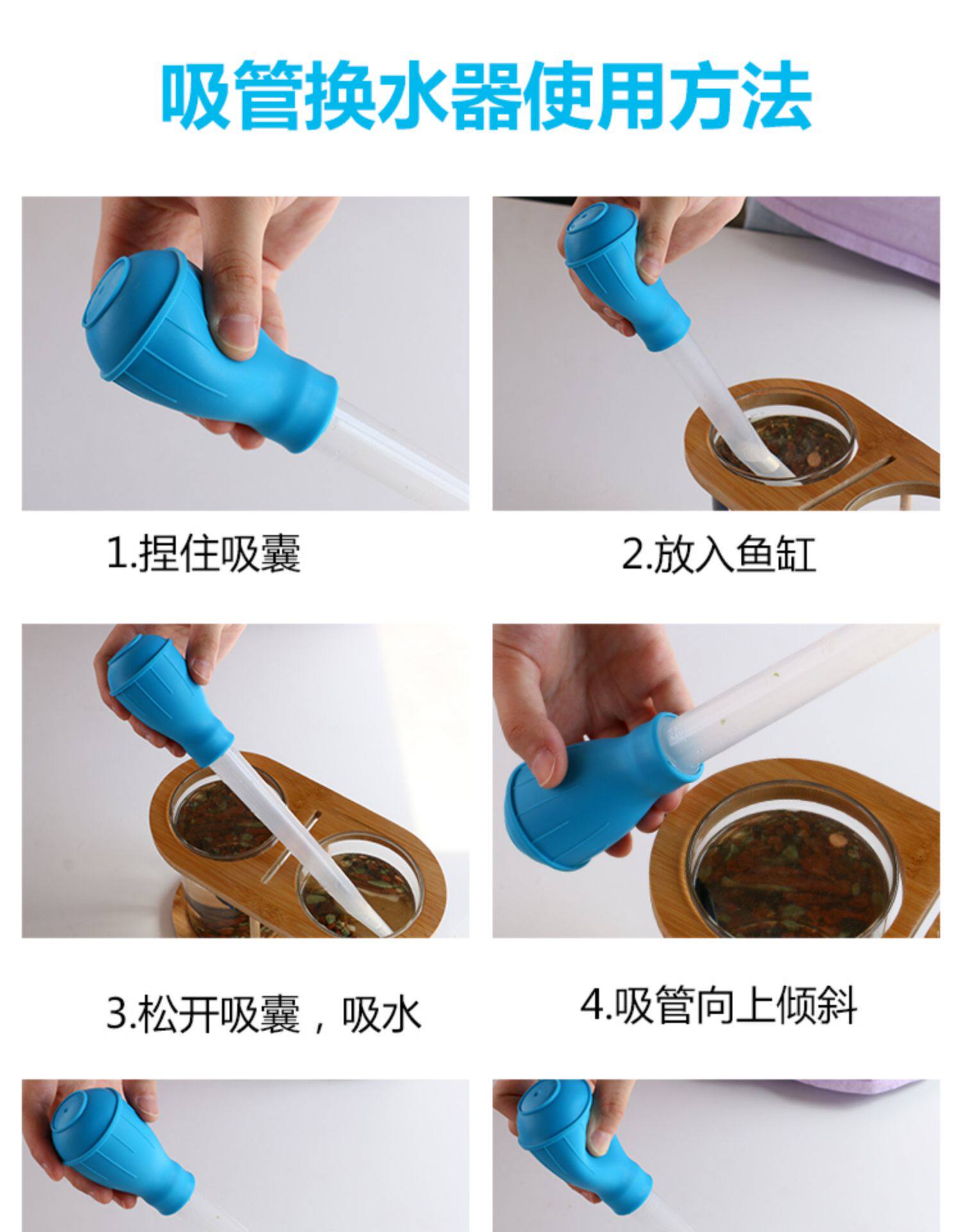 吸管换水器使用方法

1.捏住吸囊

2.放入鱼缸

3.松开吸囊，吸水

4.吸管向上倾斜