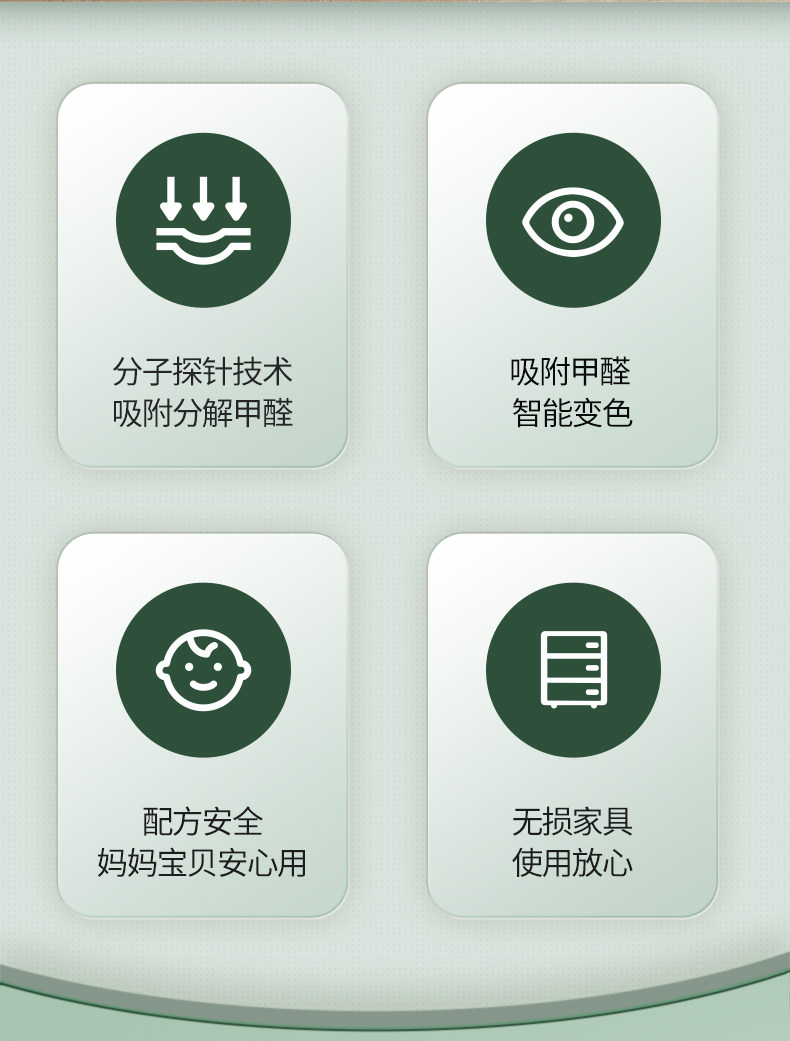 分子探针技术
吸附分解甲醛

吸附甲醛
智能变色

配方安全
妈妈宝贝安心用

无损家具
使用放心