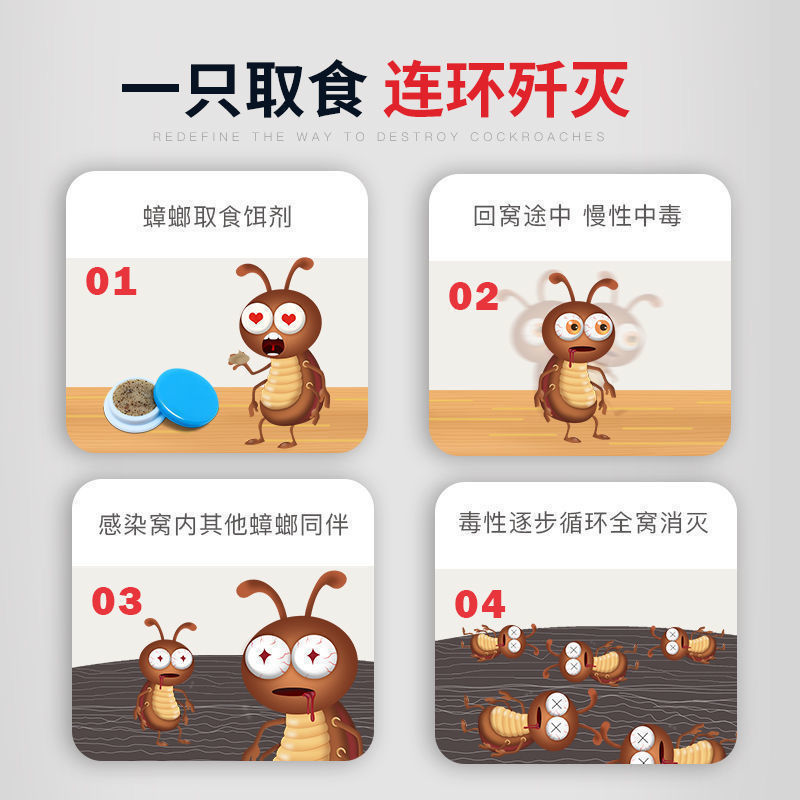 一只取食 连环歼灭

REDEFINE THE WAY TO DESTROY COCKROACHES

蟑螂取食饵剂

01

回窝途中 慢性中毒

02

感染窝内其他蟑螂同伴

03

毒性逐步循环全窝消灭

04