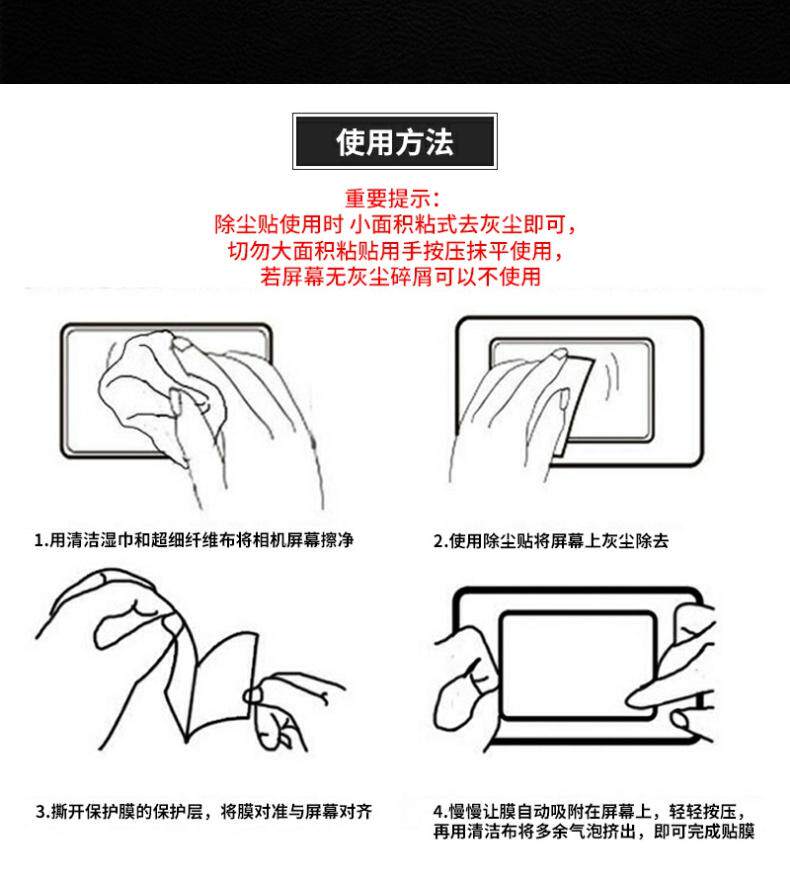 使用方法

重要提示：
除尘贴使用时 小面积粘式去灰尘即可，
切勿大面积粘贴用手按压抹平使用，
若屏幕无灰尘碎屑可以不使用

1.用清洁湿巾和超细纤维布将相机屏幕擦净

2.使用除尘贴将屏幕上灰尘除去

3.撕开保护膜的保护层，将膜对准与屏幕对齐

4.慢慢让膜自动吸附在屏幕上，轻轻按压，再用清洁布将多余气泡挤出，即可完成贴膜