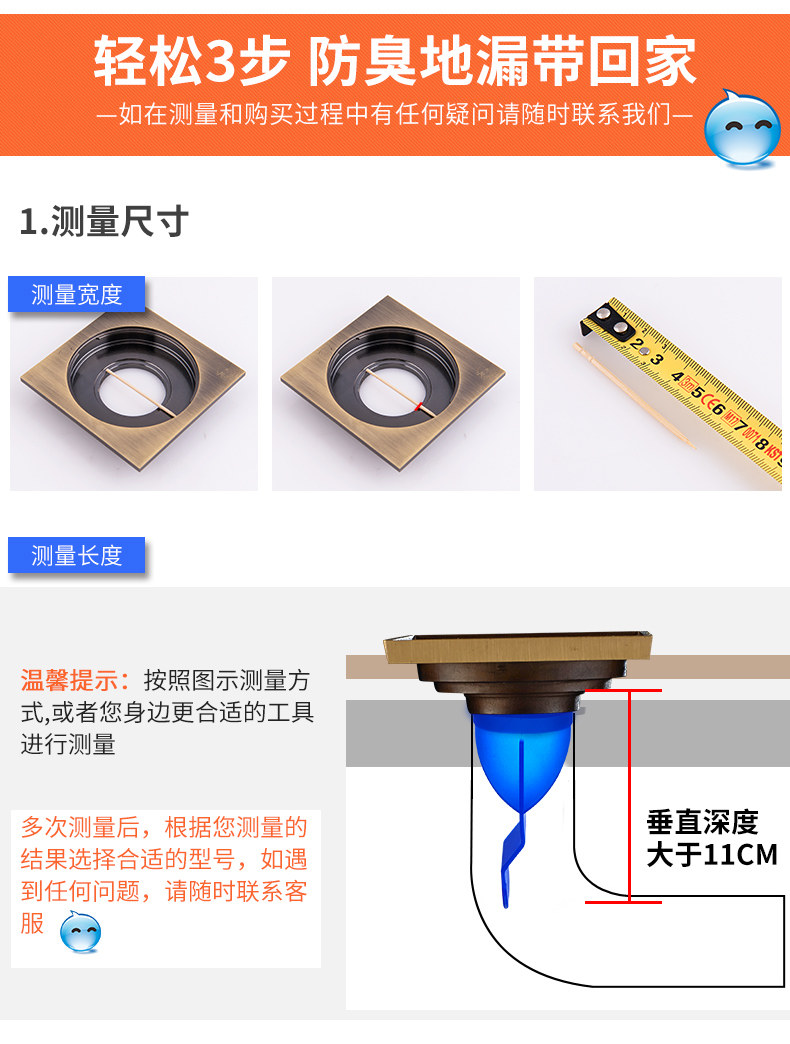 轻松3步 防臭地漏带回家

—如在测量和购买过程中有任何疑问请随时联系我们—

1.测量尺寸

测量宽度

2 3 4 5 6 7 8

测量长度

温馨提示：按照图示测量方式,或者您身边更合适的工具进行测量

多次测量后，根据您测量的结果选择合适的型号，如遇到任何问题，请随时联系客服

垂直深度
大于11CM