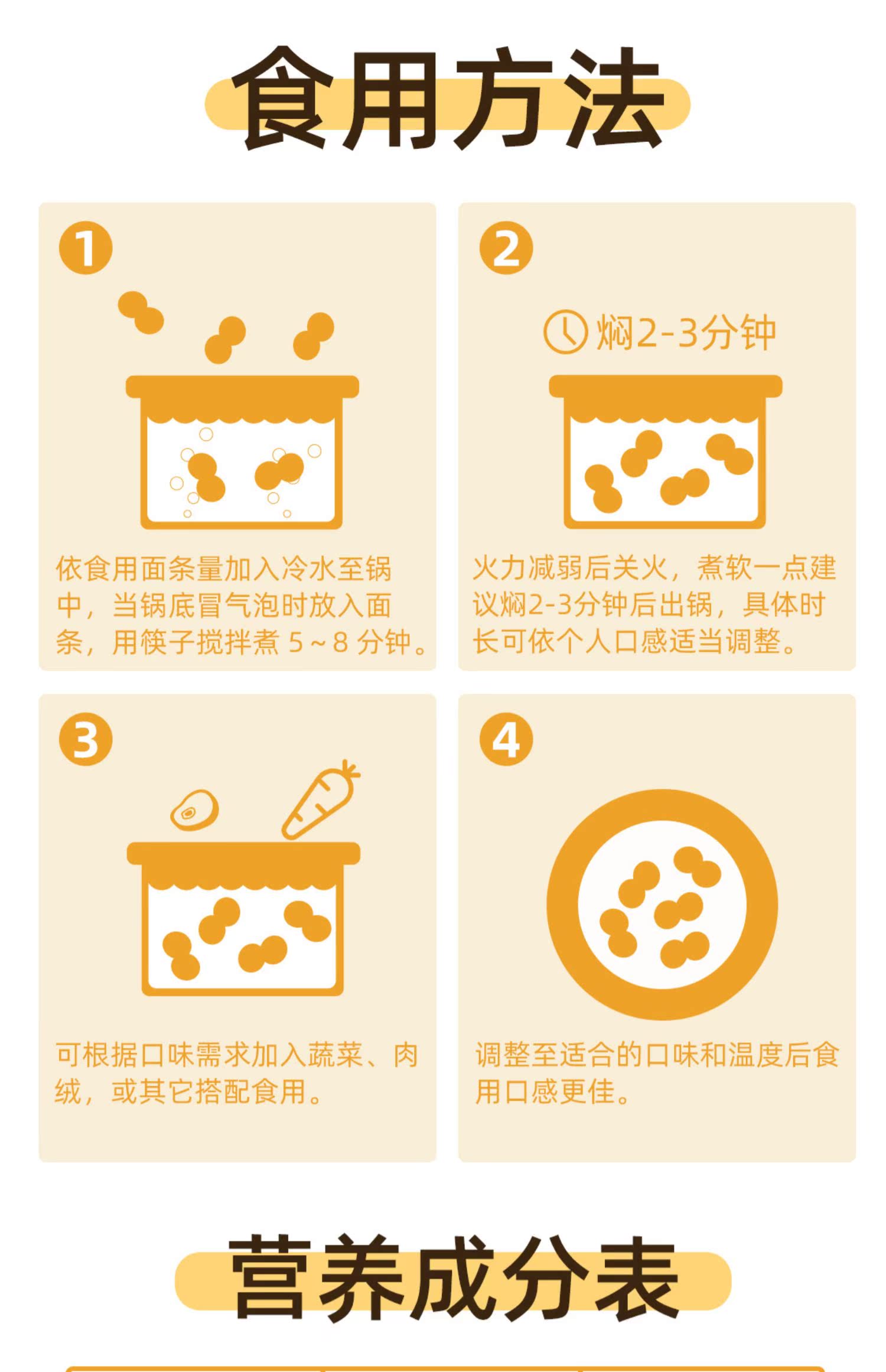 食用方法

1

依食用面条量加入冷水至锅中，当锅底冒气泡时放入面条，用筷子搅拌煮 5 ~ 8 分钟。

2

焖2-3分钟

火力减弱后关火，煮软一点建议焖2-3分钟后出锅，具体时长可依个人口感适当调整。

3

可根据口味需求加入蔬菜、肉绒，或其它搭配食用。

4

调整至适合的口味和温度后食用口感更佳。

营养成分表