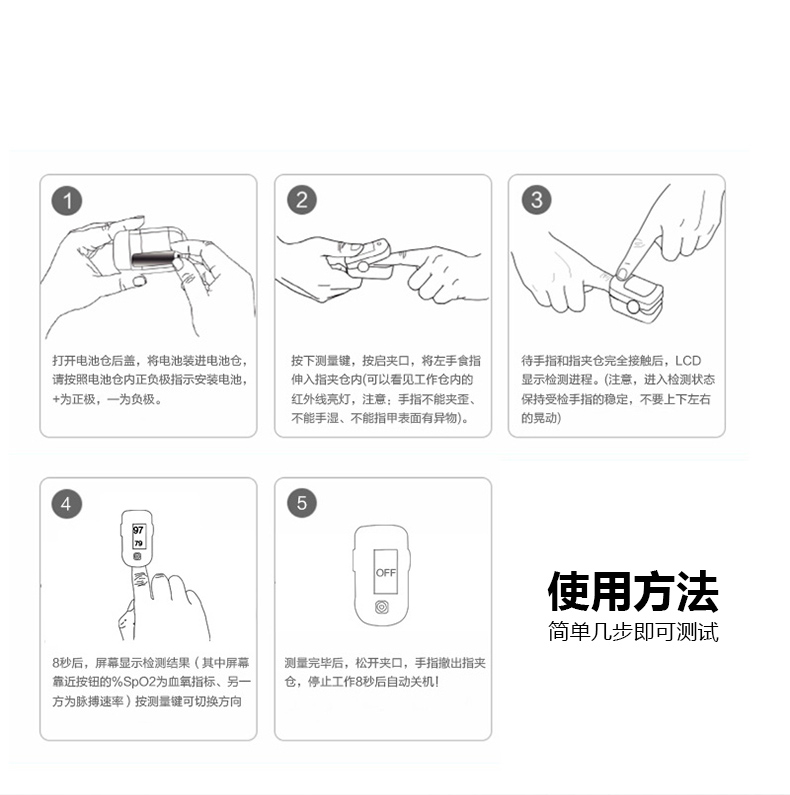 1

打开电池仓后盖，将电池装进电池仓，请按照电池仓内正负极指示安装电池，+为正极，一为负极。

2

按下测量键，按启夹口，将左手食指伸入指夹仓内(可以看见工作仓内的红外线亮灯，注意：手指不能夹歪、不能手湿、不能指甲表面有异物)。

3

待手指和指夹仓完全接触后，LCD显示检测进程。(注意，进入检测状态保持受检手指的稳定，不要上下左右的晃动)

4

97
79

8秒后，屏幕显示检测结果（其中屏幕靠近按钮的%SpO2为血氧指标、另一方为脉搏速率）按测量键可切换方向

5

OFF

测量完毕后，松开夹口，手指撤出指夹仓，停止工作8秒后自动关机!

使用方法
简单几步即可测试