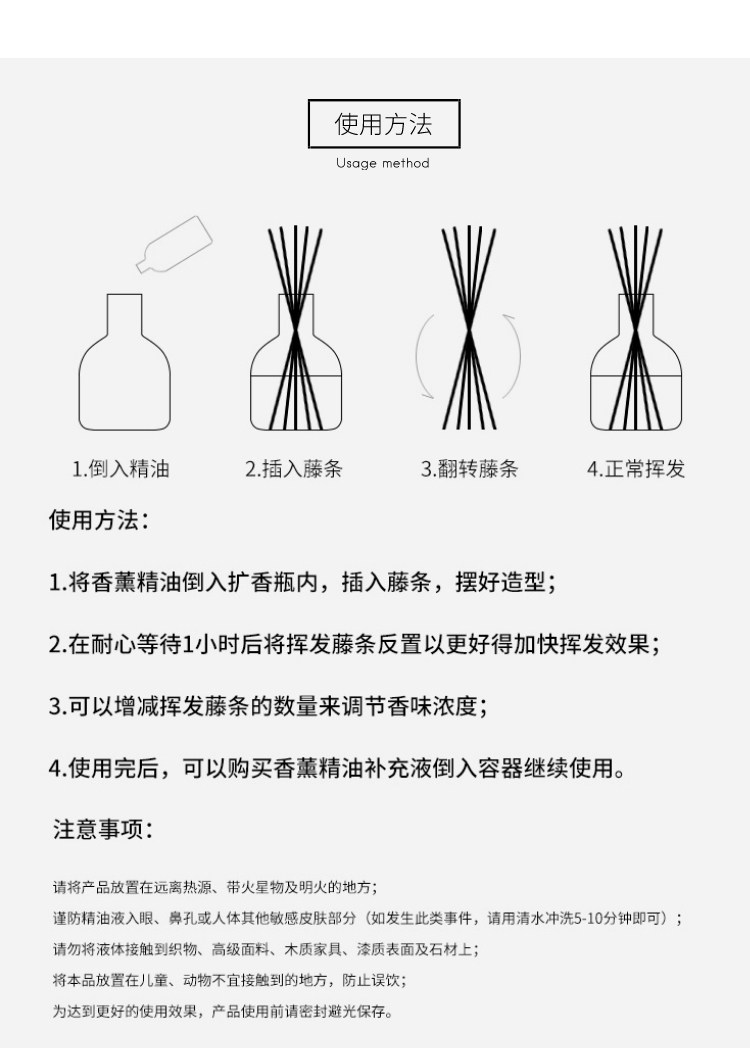 使用方法

Usage method

1.倒入精油

2.插入藤条

3.翻转藤条

4.正常挥发

使用方法：

1.将香薰精油倒入扩香瓶内，插入藤条，摆好造型；

2.在耐心等待1小时后将挥发藤条反置以更好得加快挥发效果；

3.可以增减挥发藤条的数量来调节香味浓度；

4.使用完后，可以购买香薰精油补充液倒入容器继续使用。

注意事项：

请将产品放置在远离热源、带火星物及明火的地方；

谨防精油液入眼、鼻孔或人体其他敏感皮肤部分（如发生此类事件，请用清水冲洗5-10分钟即可）；

请勿将液体接触到织物、高级面料、木质家具、漆质表面及石材上；

将本品放置在儿童、动物不宜接触到的地方，防止误饮；

为达到更好的使用效果，产品使用前请密封避光保存。