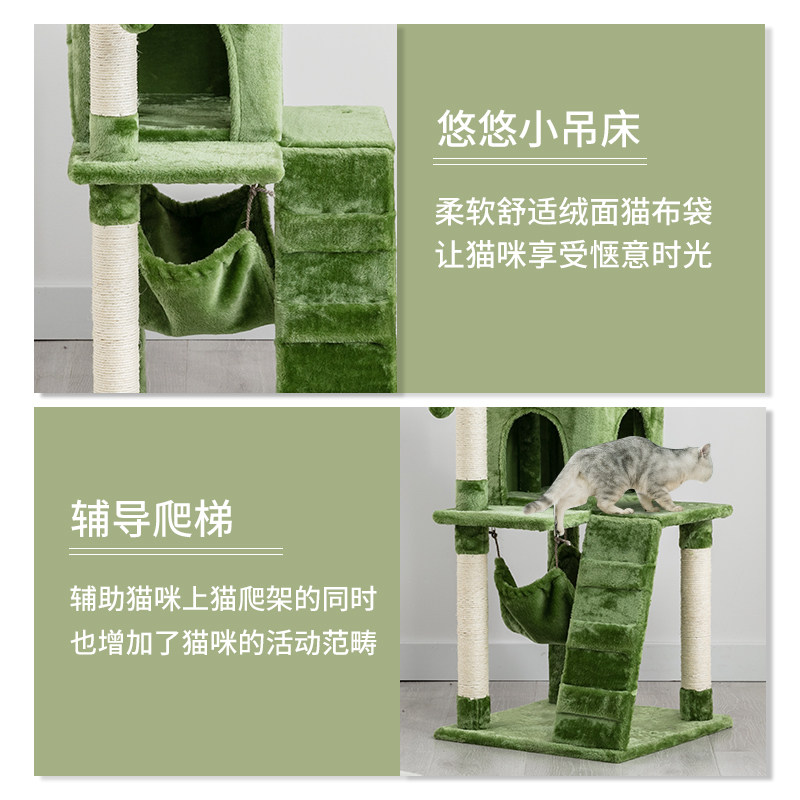 悠悠小吊床

柔软舒适绒面猫布袋
让猫咪享受惬意时光

辅导爬梯

辅助猫咪上猫爬架的同时
也增加了猫咪的活动范畴