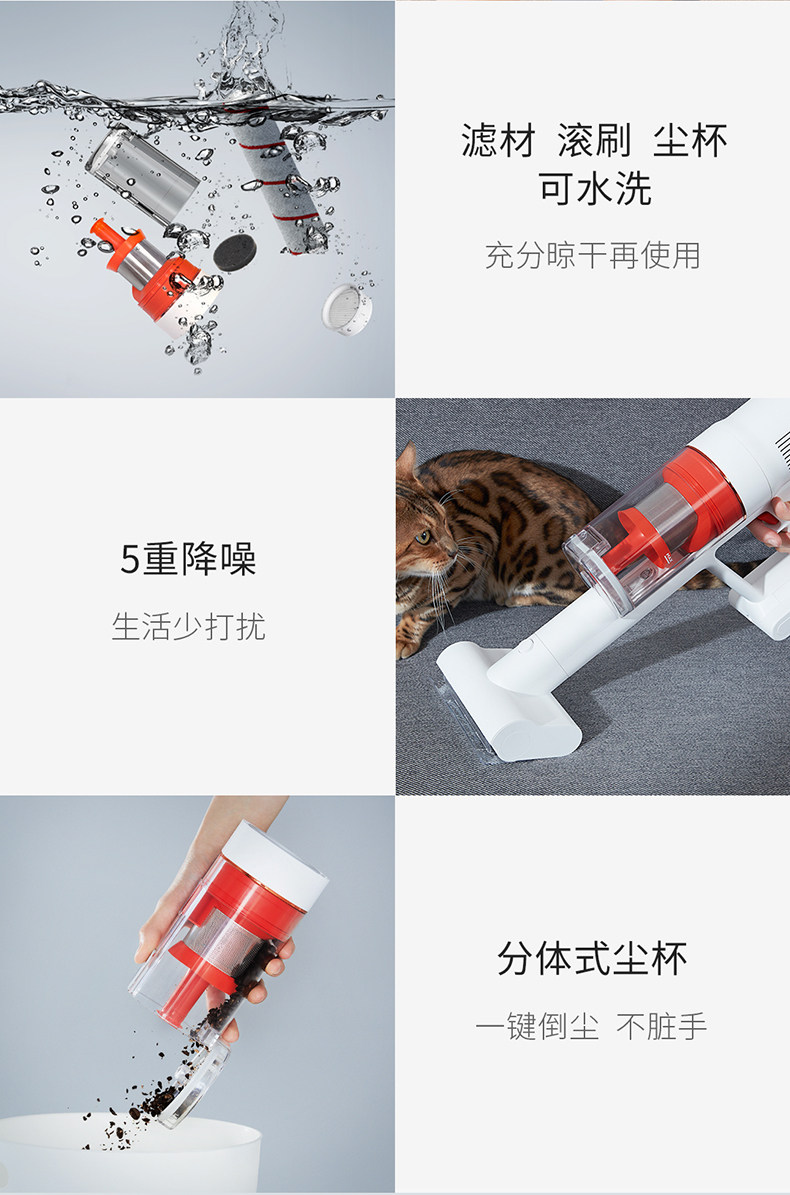 滤材 滚刷 尘杯
可水洗

充分晾干再使用

5重降噪

生活少打扰

分体式尘杯

一键倒尘 不脏手