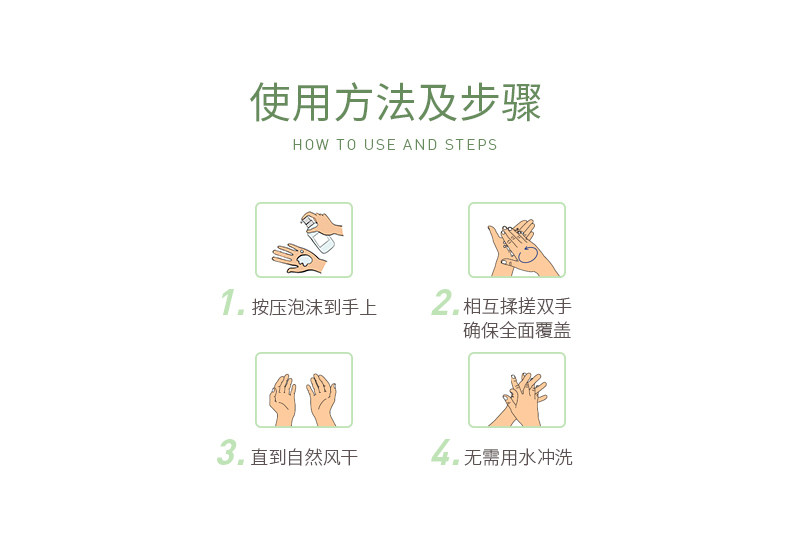 使用方法及步骤
HOW TO USE AND STEPS

1. 按压泡沫到手上

2. 相互揉搓双手 确保全面覆盖

3. 直到自然风干

4. 无需用水冲洗