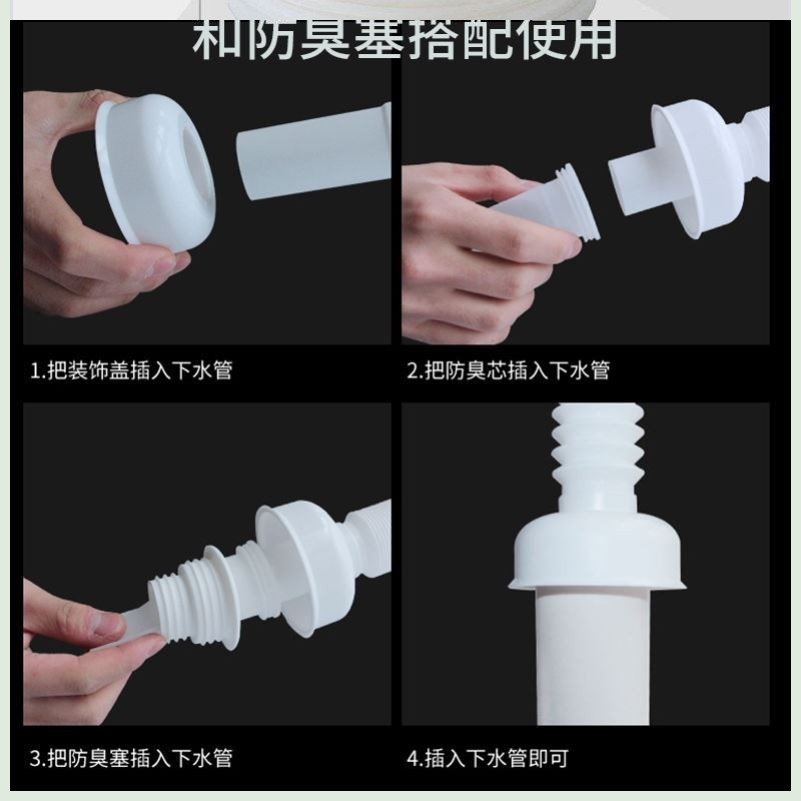 和防臭塞搭配使用

1.把装饰盖插入下水管

2.把防臭芯插入下水管

3.把防臭塞插入下水管

4.插入下水管即可