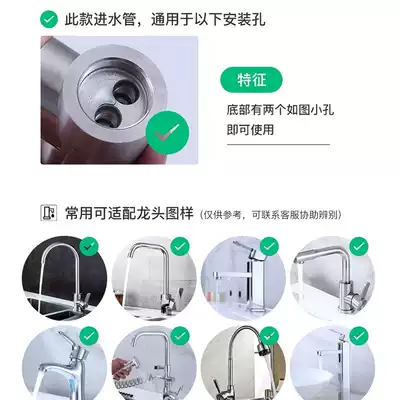 此款进水管，通用于以下安装孔

特征

底部有两个如图小孔
即可使用

常用可适配龙头图样（仅供参考，可联系客服协助辨别）