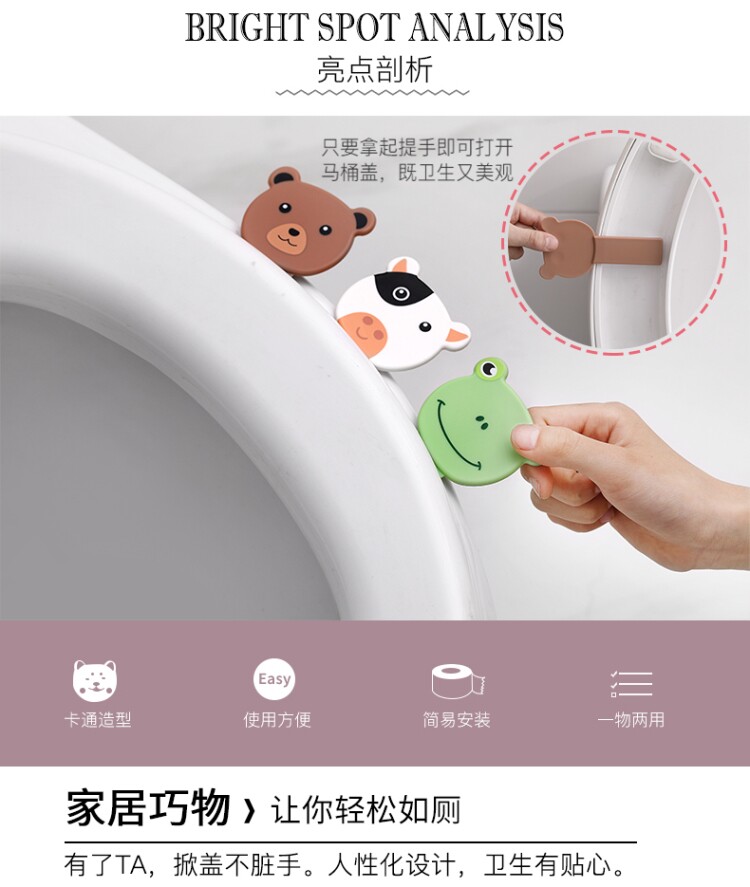 BRIGHT SPOT ANALYSIS
亮点剖析

只要拿起提手即可打开马桶盖，既卫生又美观

Easy

卡通造型
使用方便
简易安装
一物两用

家居巧物 › 让你轻松如厕

有了TA，掀盖不脏手。人性化设计，卫生有贴心。