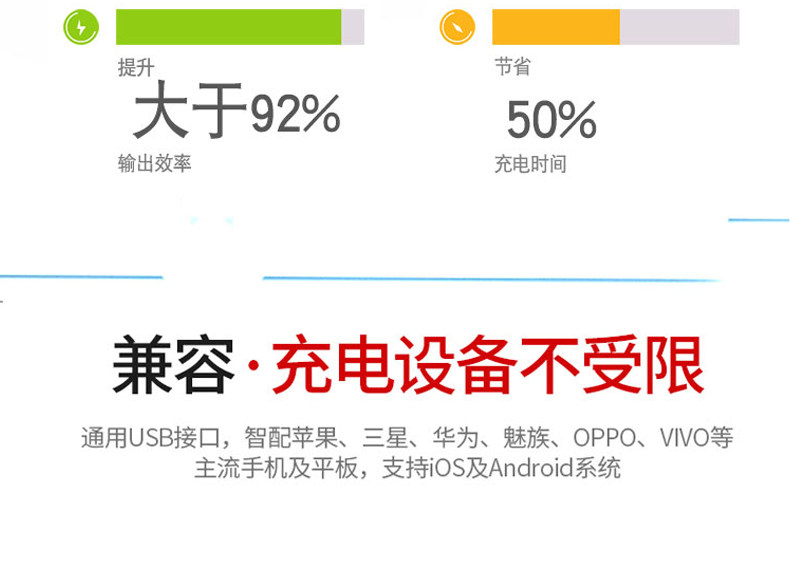 提升
大于92%
输出效率

节省
50%
充电时间

兼容·充电设备不受限

通用USB接口，智配苹果、三星、华为、魅族、OPPO、VIVO等主流手机及平板，支持iOS及Android系统