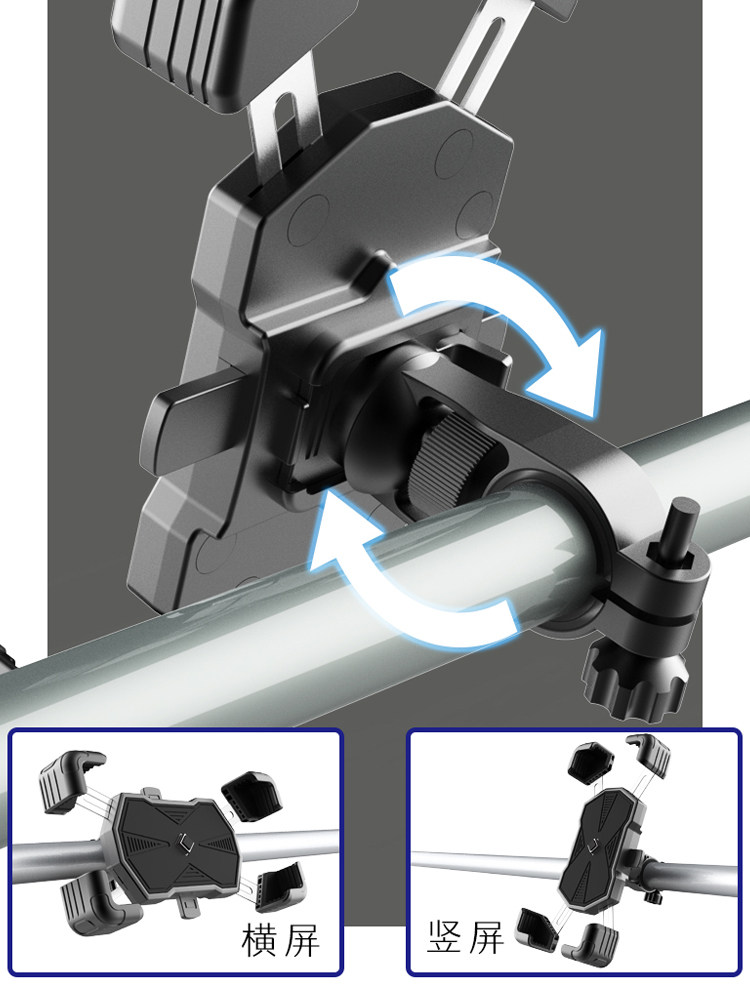 横屏

竖屏