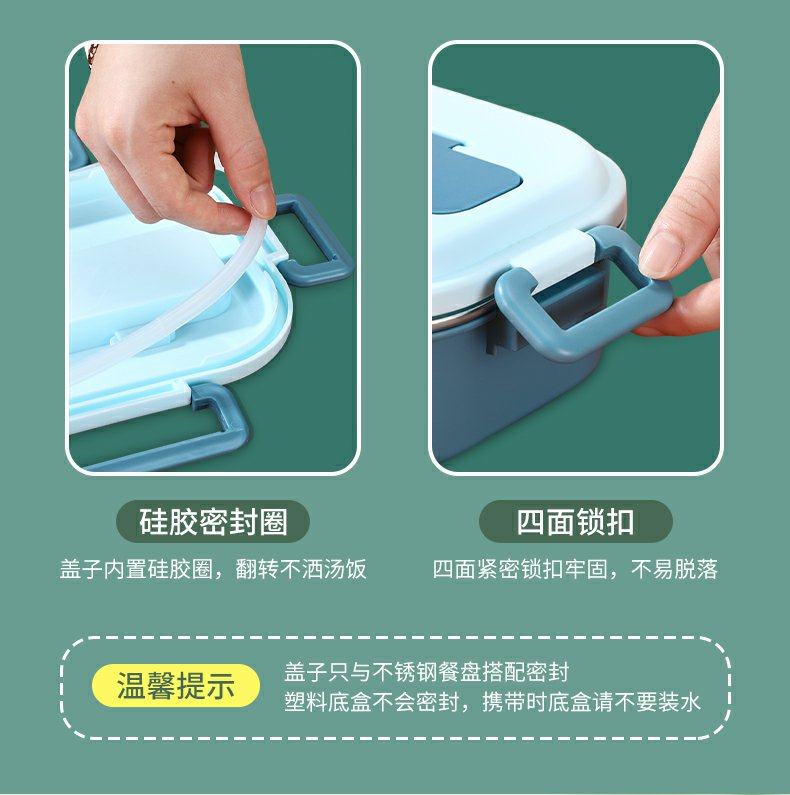 硅胶密封圈

盖子内置硅胶圈，翻转不洒汤饭

四面锁扣

四面紧密锁扣牢固，不易脱落

温馨提示

盖子只与不锈钢餐盘搭配密封
塑料底盒不会密封，携带时底盒请不要装水