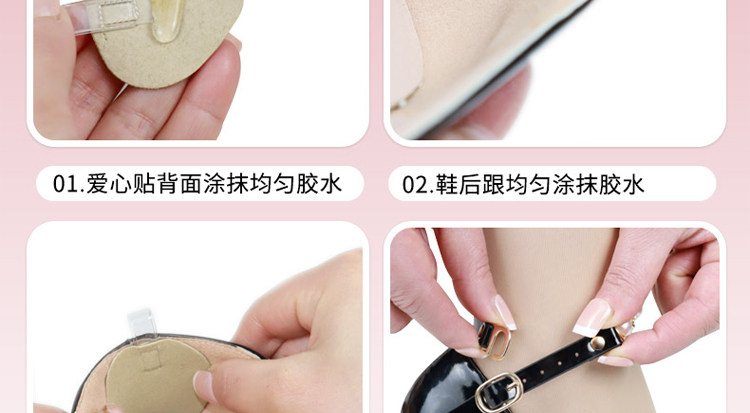 01.爱心贴背面涂抹均匀胶水

02.鞋后跟均匀涂抹胶水