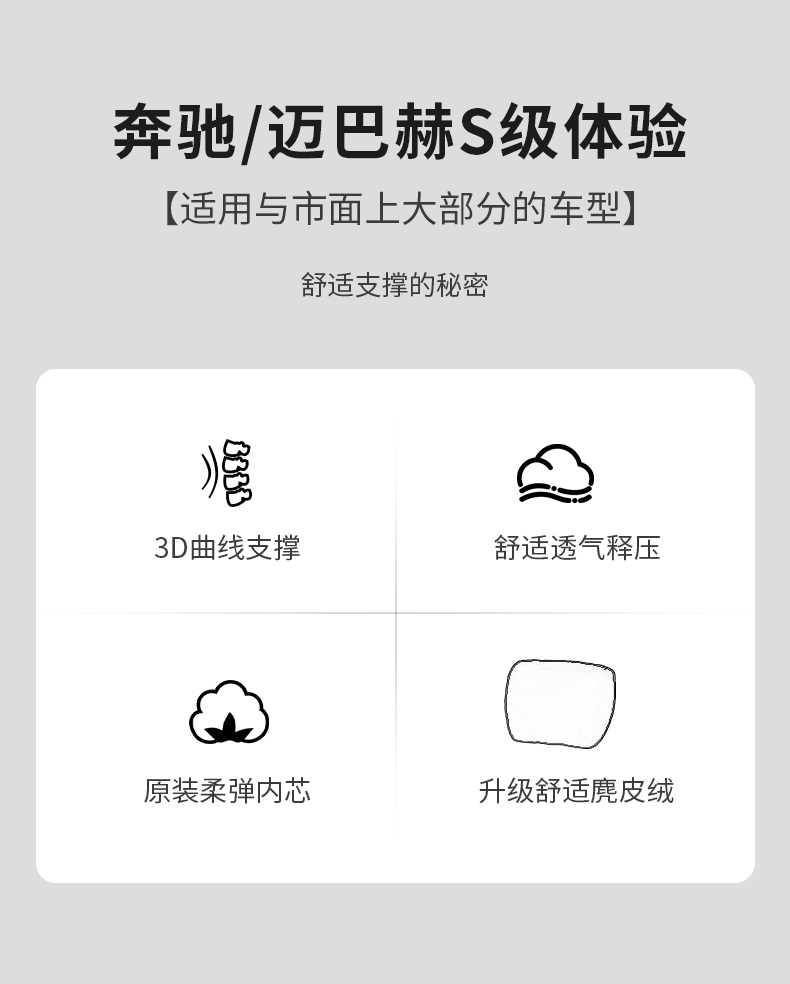 奔驰/迈巴赫S级体验

【适用与市面上大部分的车型】

舒适支撑的秘密

3D曲线支撑

舒适透气释压

原装柔弹内芯

升级舒适麂皮绒