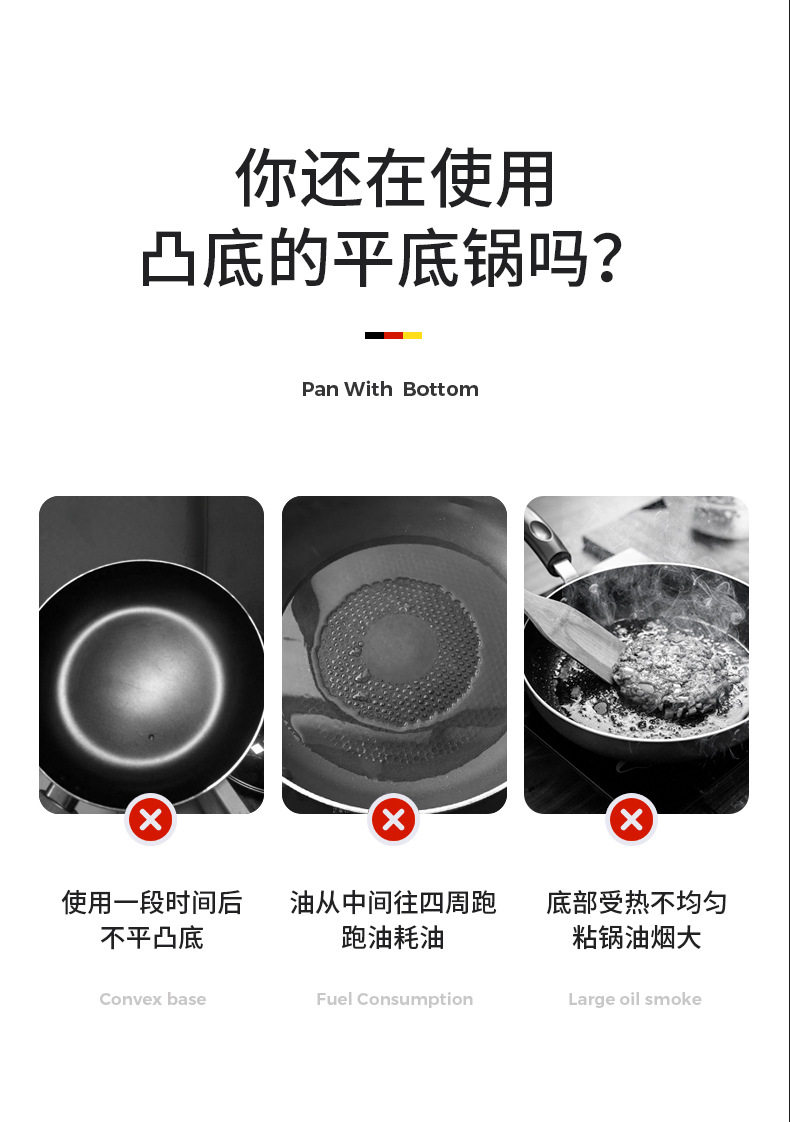 你还在使用
凸底的平底锅吗？

Pan With Bottom

使用一段时间后
不平凸底

Convex base

油从中间往四周跑
跑油耗油

Fuel Consumption

底部受热不均匀
粘锅油烟大

Large oil smoke