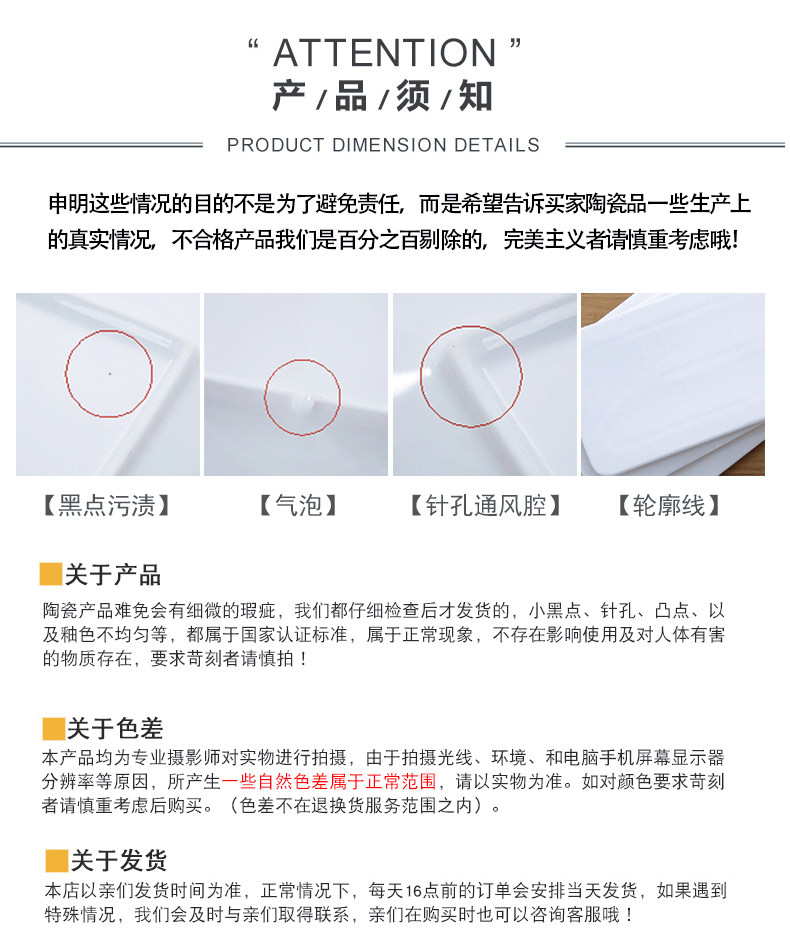 “ ATTENTION ”
产/品/须/知
PRODUCT DIMENSION DETAILS

申明这些情况的目的不是为了避免责任，而是希望告诉买家陶瓷品一些生产上的真实情况，不合格产品我们是百分之百剔除的，完美主义者请慎重考虑哦！

【黑点污渍】 【气泡】 【针孔通风腔】 【轮廓线】

关于产品
陶瓷产品难免会有细微的瑕疵，我们都仔细检查后才发货的，小黑点、针孔、凸点、以及釉色不均匀等，都属于国家认证标准，属于正常现象，不存在影响使用及对人体有害的物质存在，要求苛刻者请慎拍！

关于色差
本产品均为专业摄影师对实物进行拍摄，由于拍摄光线、环境、和电脑手机屏幕显示器分辨率等原因，所产生一些自然色差属于正常范围，请以实物为准。如对颜色要求苛刻者请慎重考虑后购买。（色差不在退换货服务范围之内）。

关于发货
本店以亲们发货时间为准，正常情况下，每天16点前的订单会安排当天发货，如果遇到特殊情况，我们会及时与亲们取得联系，亲们在购买时也可以咨询客服哦！