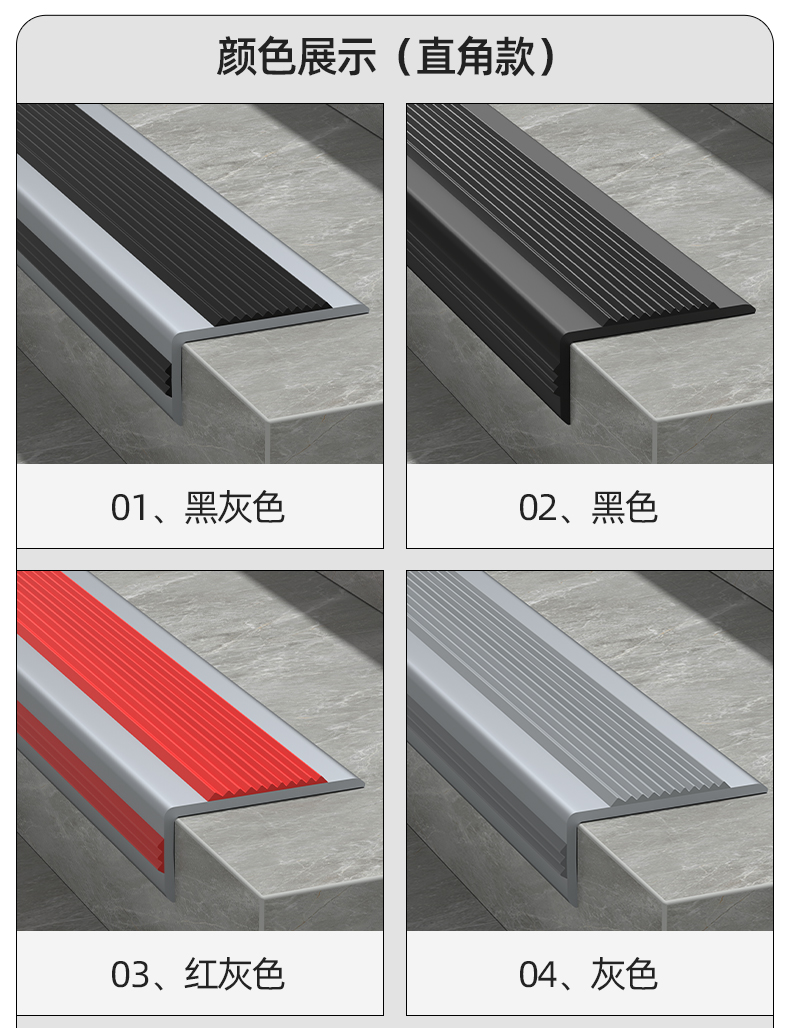 颜色展示（直角款）

01、黑灰色

02、黑色

03、红灰色

04、灰色