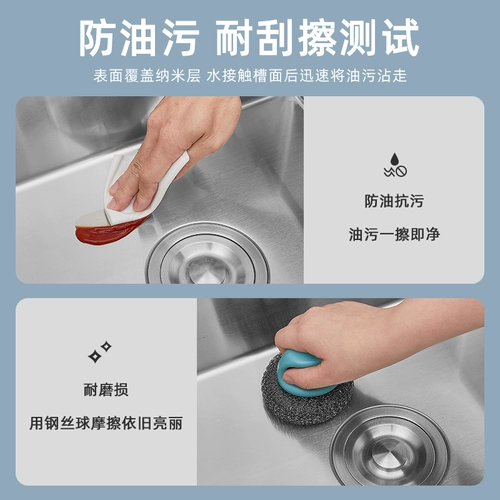 防油污 耐刮擦测试

表面覆盖纳米层 水接触槽面后迅速将油污沾走

防油抗污

油污一擦即净

耐磨损

用钢丝球摩擦依旧亮丽