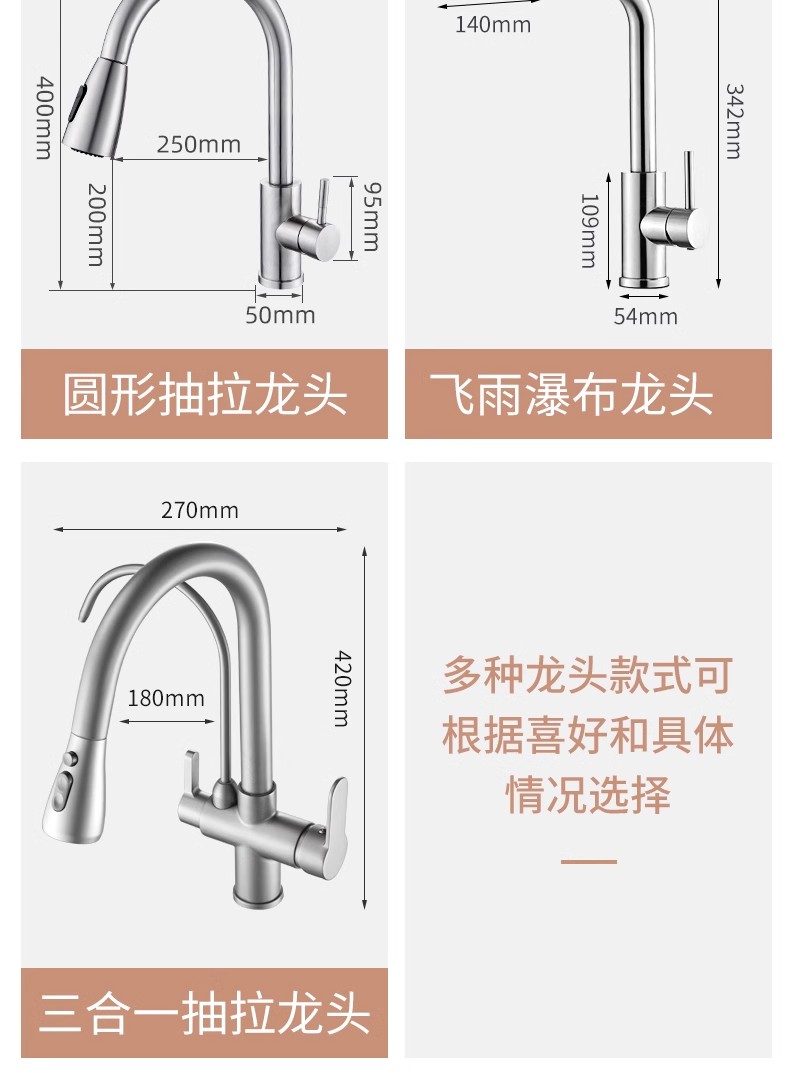 400mm
250mm
200mm
95mm
50mm

圆形抽拉龙头

140mm
342mm
109mm
54mm

飞雨瀑布龙头

270mm
420mm
180mm

三合一抽拉龙头

多种龙头款式可根据喜好和具体情况选择