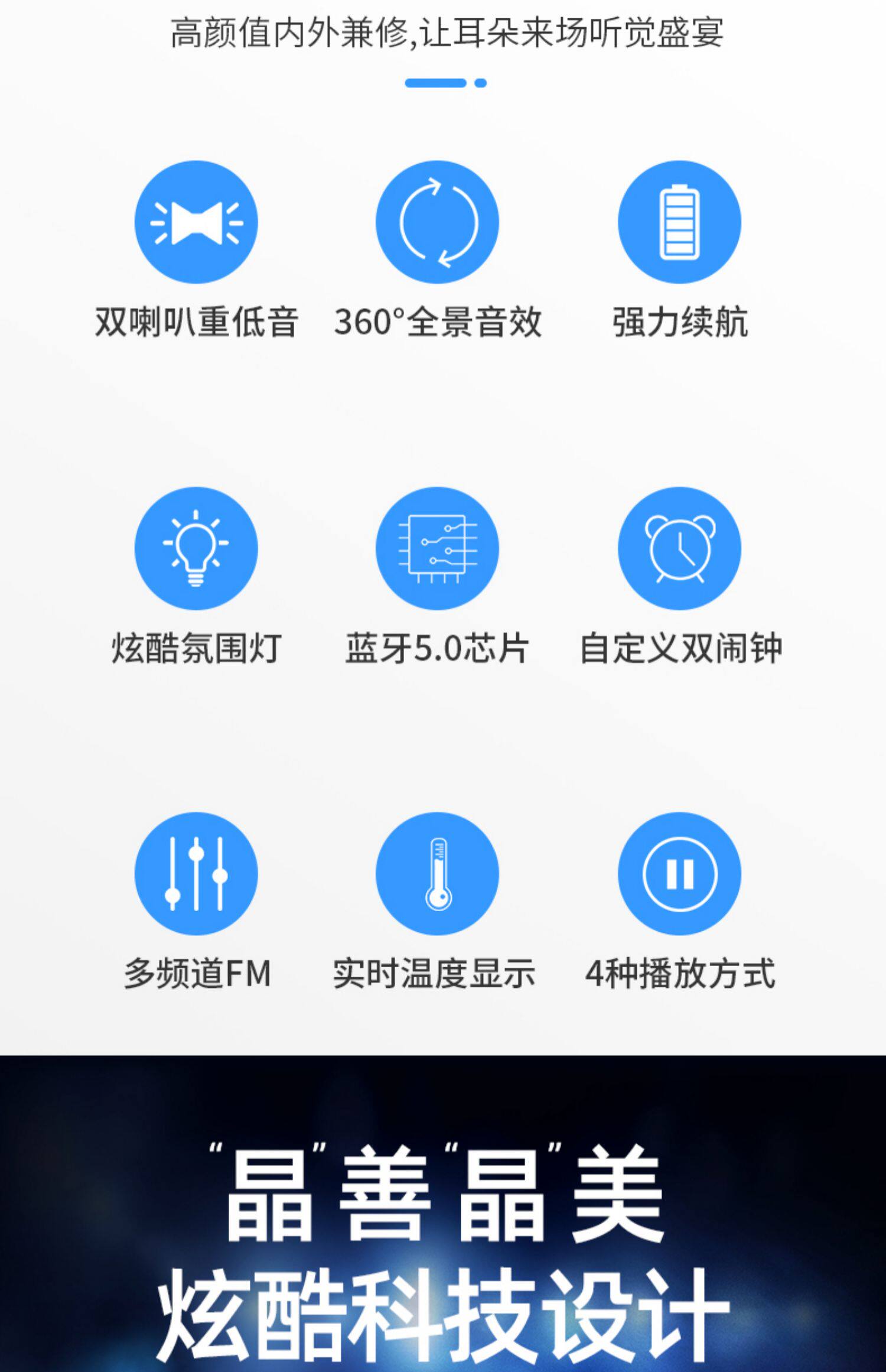 高颜值内外兼修,让耳朵来场听觉盛宴

双喇叭重低音  360°全景音效  强力续航

炫酷氛围灯  蓝牙5.0芯片  自定义双闹钟

多频道FM  实时温度显示  4种播放方式

“晶”善“晶”美
炫酷科技设计