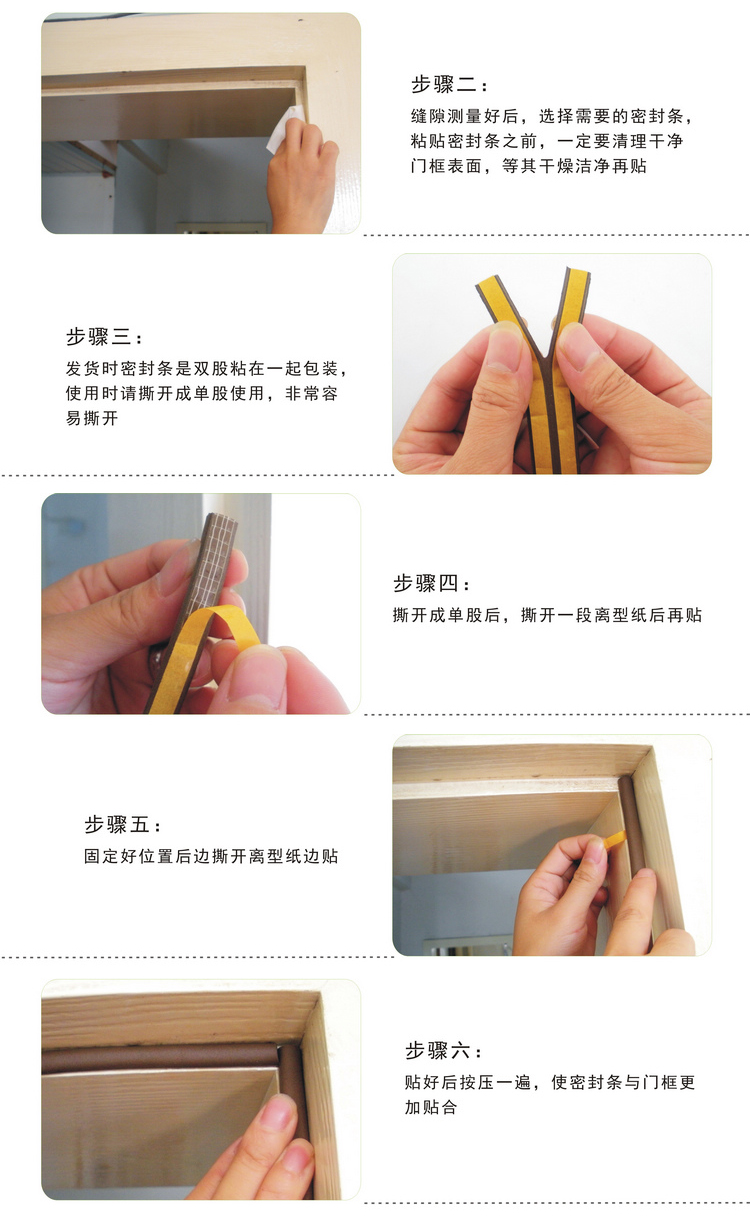 步骤二：

缝隙测量好后，选择需要的密封条，粘贴密封条之前，一定要清理干净门框表面，等其干燥洁净再贴

步骤三：

发货时密封条是双股粘在一起包装，使用时请撕开成单股使用，非常容易撕开

步骤四：

撕开成单股后，撕开一段离型纸后再贴

步骤五：

固定好位置后边撕开离型纸边贴

步骤六：

贴好后按压一遍，使密封条与门框更加贴合