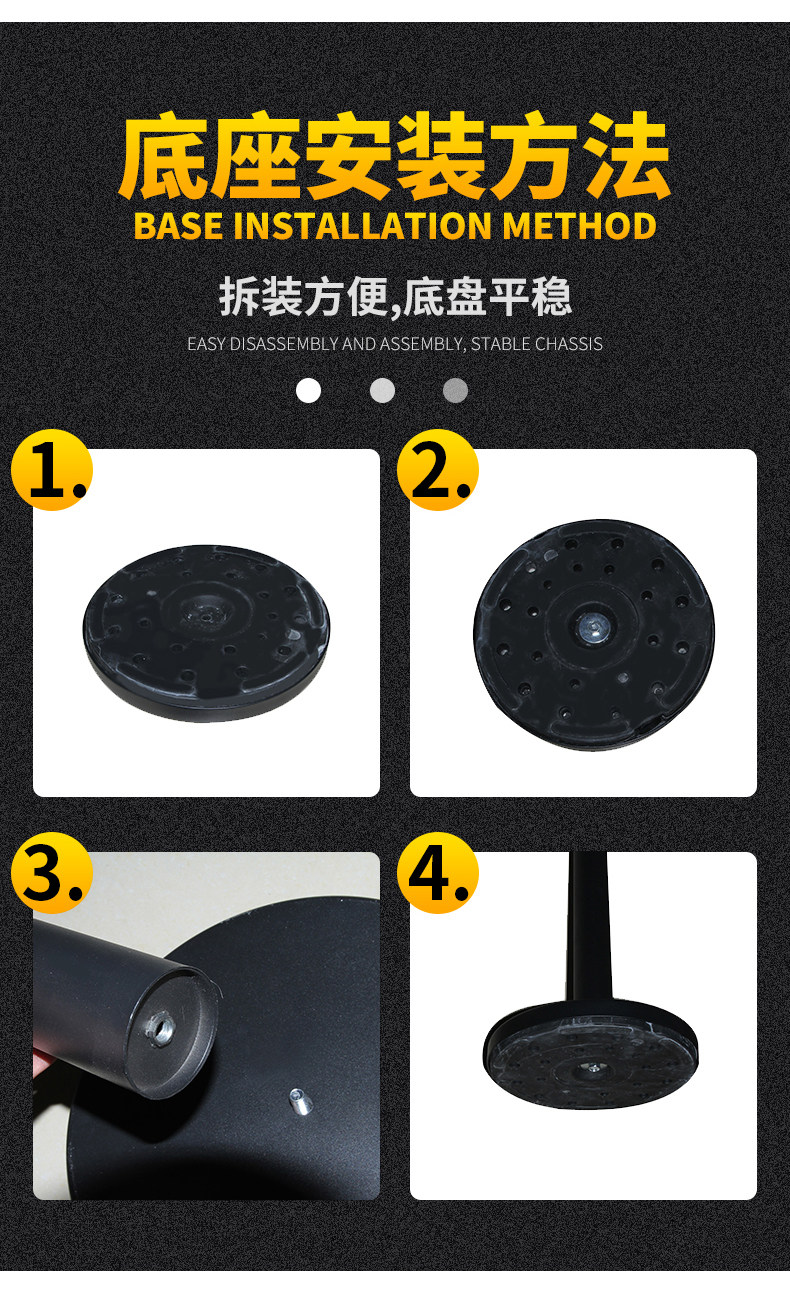 底座安装方法
BASE INSTALLATION METHOD

拆装方便,底盘平稳
EASY DISASSEMBLY AND ASSEMBLY, STABLE CHASSIS

1.

2.

3.

4.