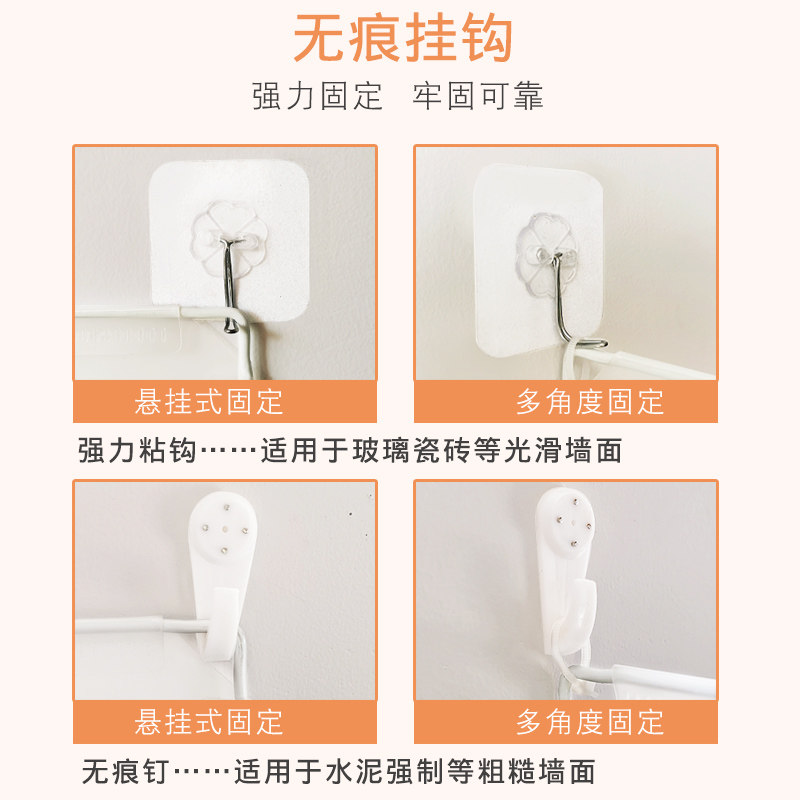 无痕挂钩

强力固定　牢固可靠

悬挂式固定

多角度固定

强力粘钩……适用于玻璃瓷砖等光滑墙面

悬挂式固定

多角度固定

无痕钉……适用于水泥强制等粗糙墙面