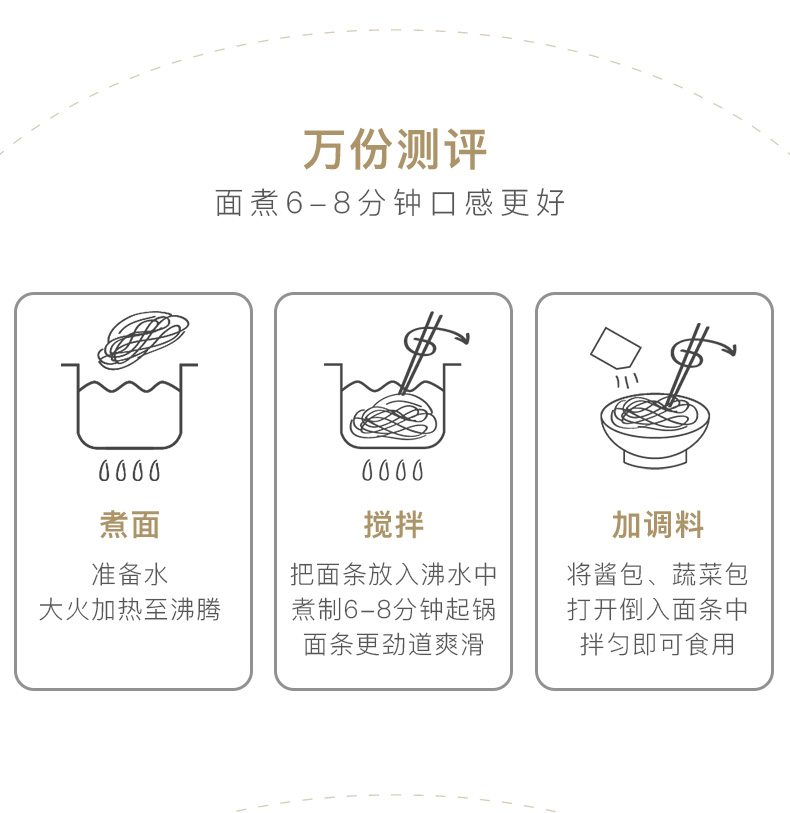 万份测评

面煮6-8分钟口感更好

煮面

准备水
大火加热至沸腾

搅拌

把面条放入沸水中
煮制6-8分钟起锅
面条更劲道爽滑

加调料

将酱包、蔬菜包
打开倒入面条中
拌匀即可食用